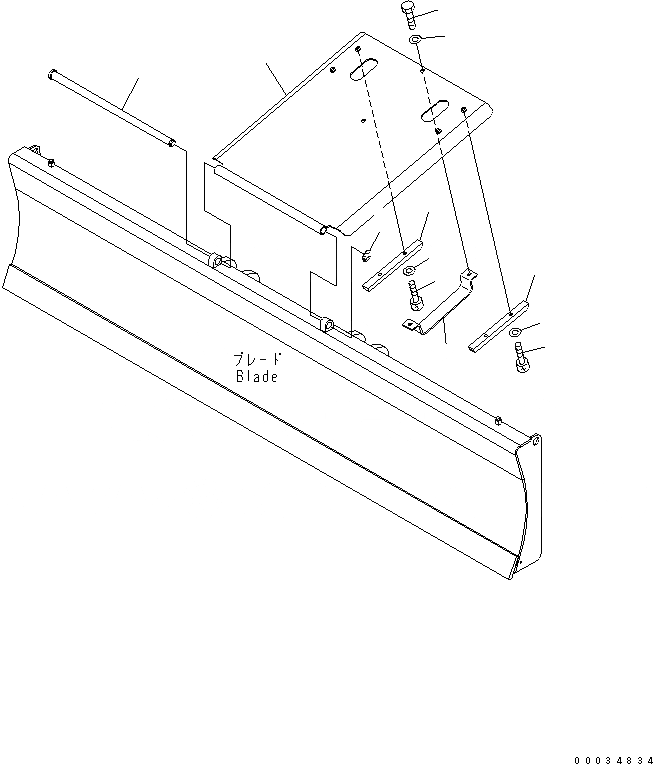 ブレード
Blade

00034834