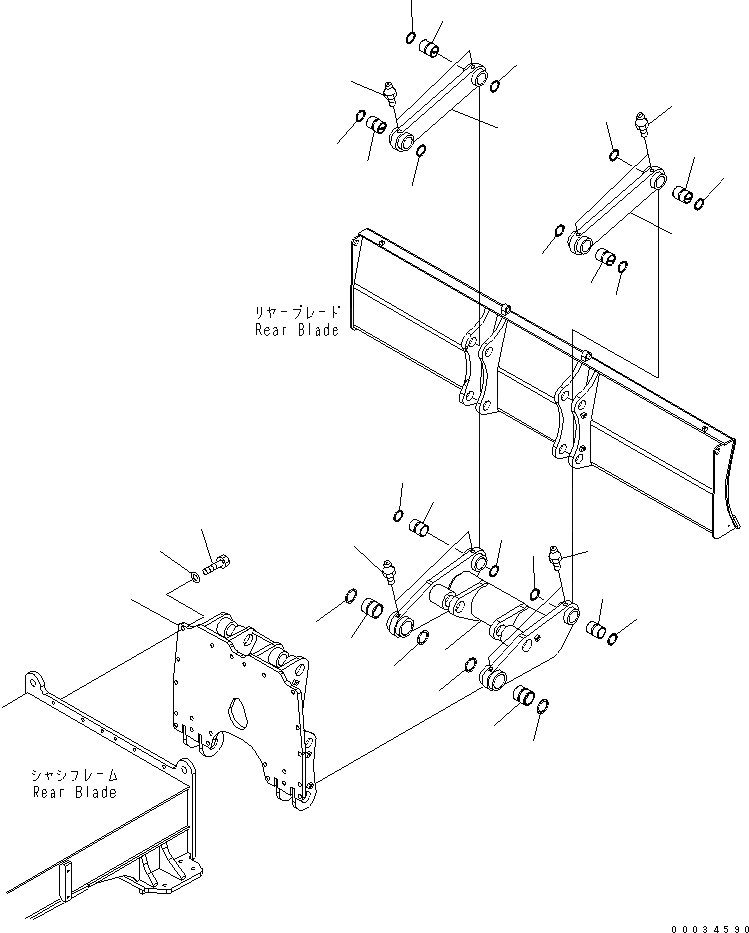 リヤーブレード
Rear Blade

シャシフレーム
Rear Blade

00034590