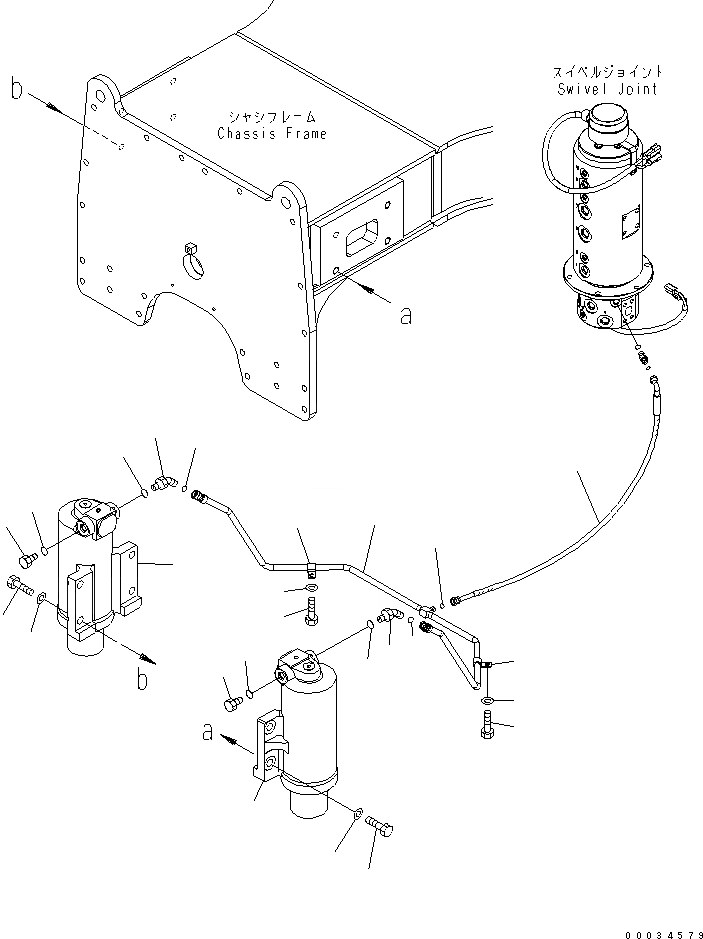 b

シャシフレーム
Chassis Frame

スイベルジョイント
Swivel Joint

a

b

a

00034579