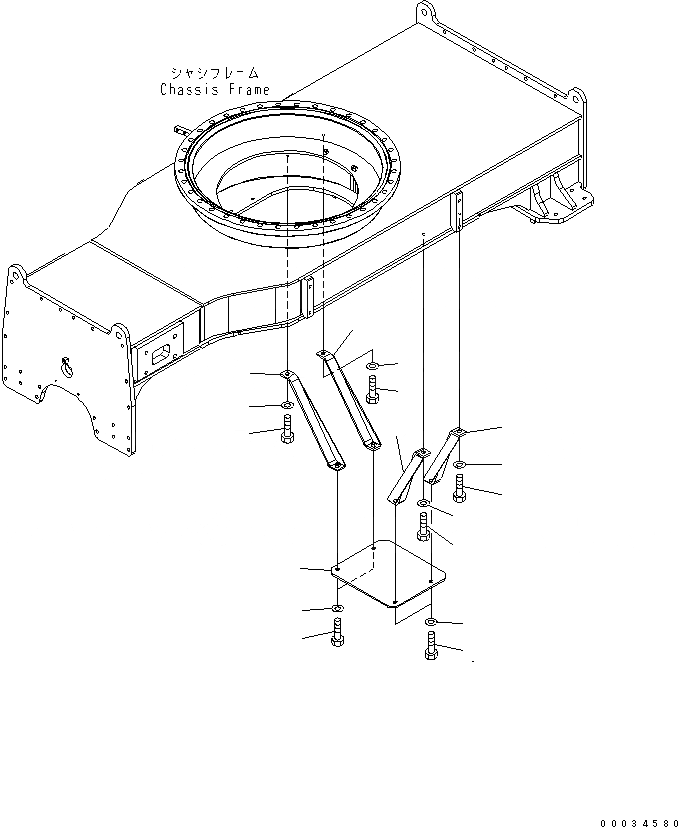 シャシフレーム
Chassis Frame

00034580