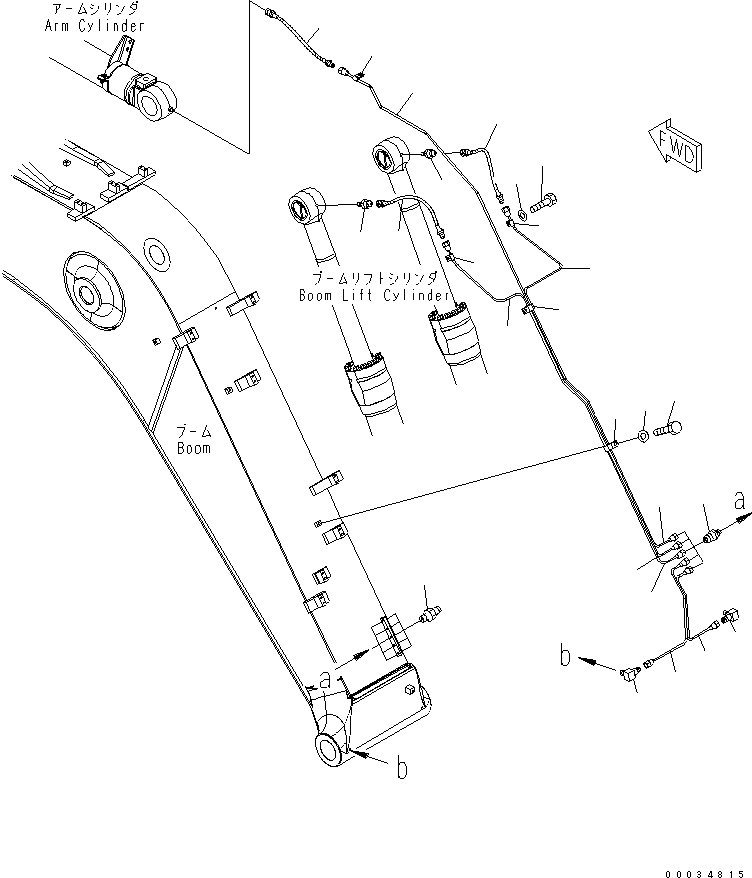 アームシリンダ
Arm Cylinder

FWD

ブームリフトシリンダ
Boom Lift Cylinder

ブーム
Boom

a

b

a

b

00034815