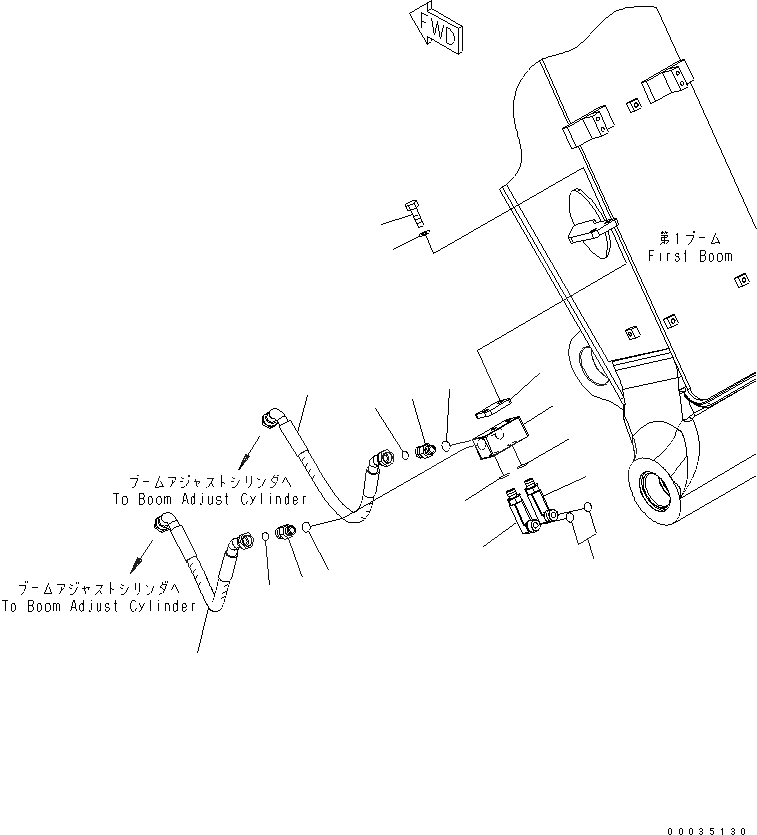 FWD

第1ブーム
First Boom

ブームアジャストシリンダへ
To Boom Adjust Cylinder

ブームアジャストシリンダへ
To Boom Adjust Cylinder

00035130