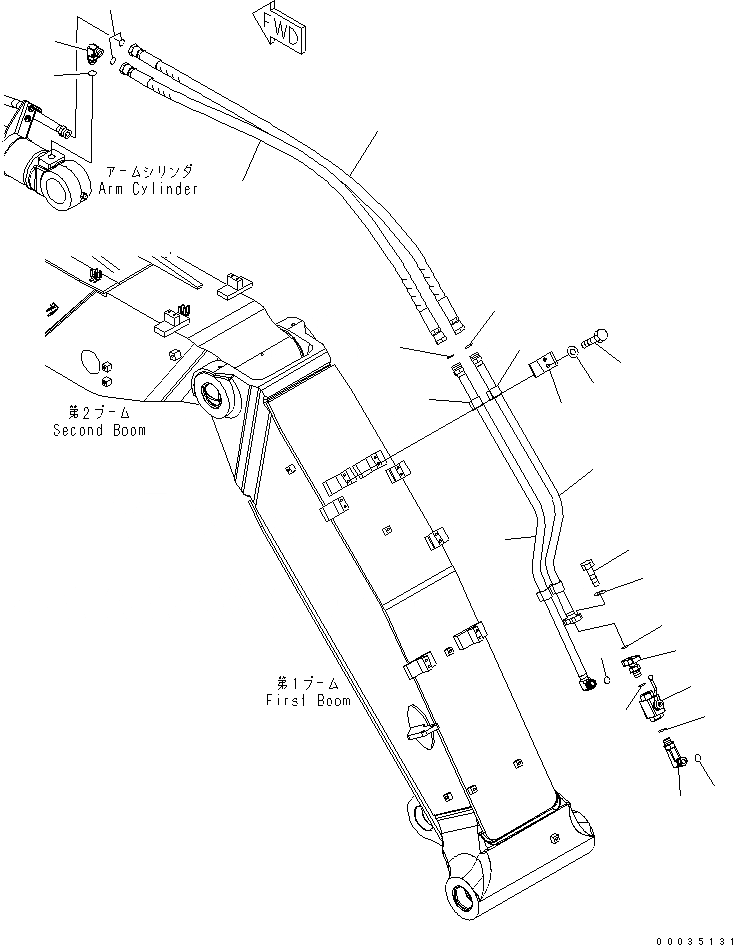 FWD

アームシリンダ
Arm Cylinder

第2ブーム
Second Boom

第1ブーム
First Boom

00035131