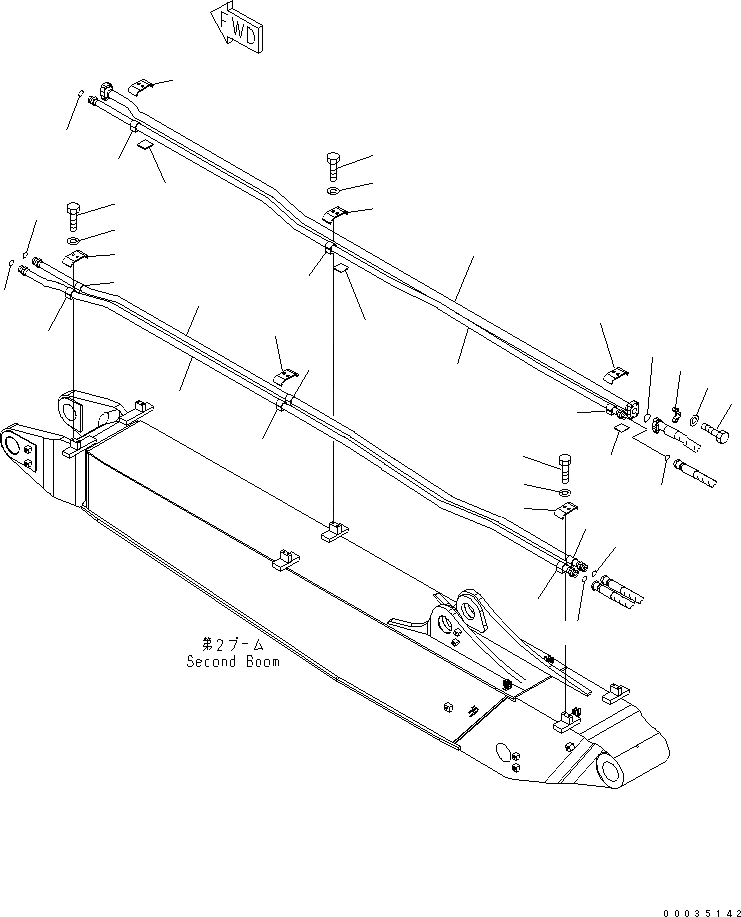 FWD

第2ブーム
Second Boom

00035142