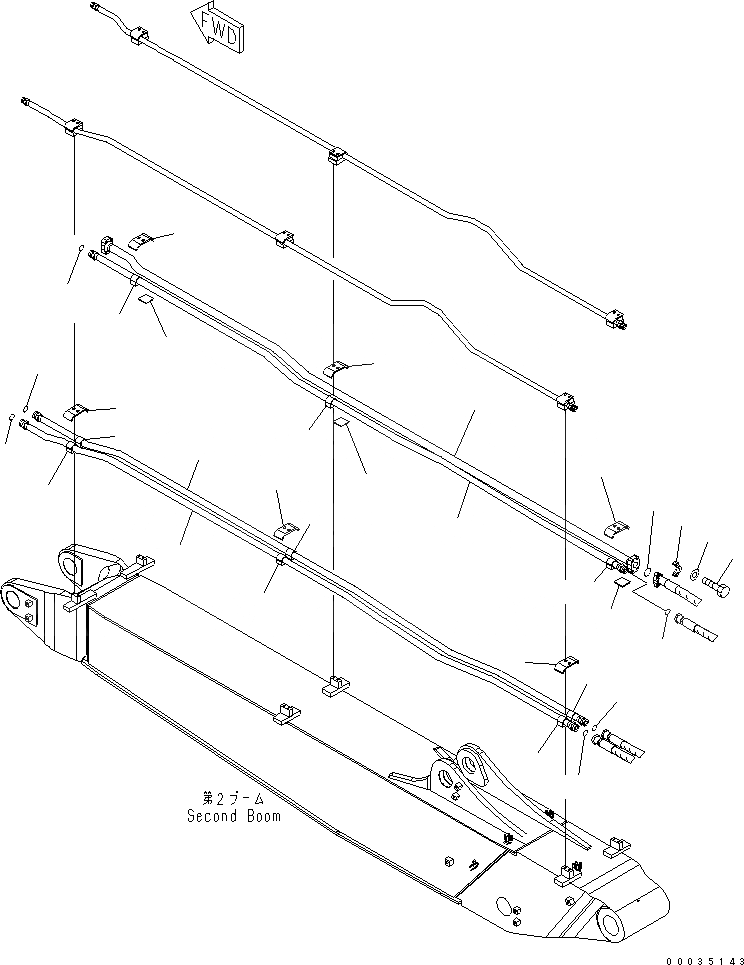 FWD

第2ブーム
Second Boom

00035143