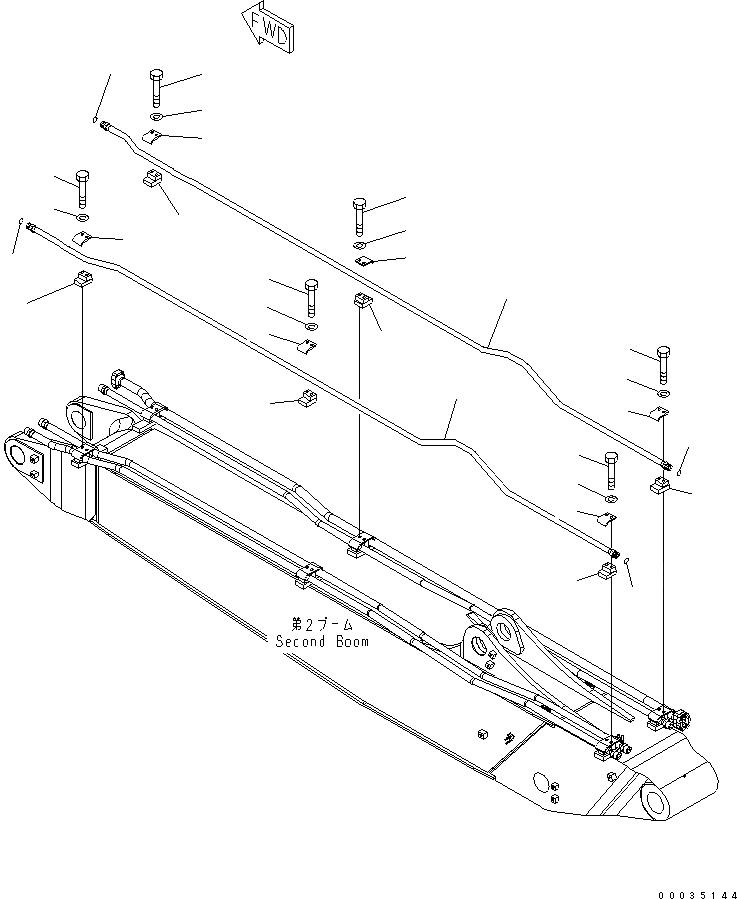 FWD

第2ブーム
Second Boom

00035144