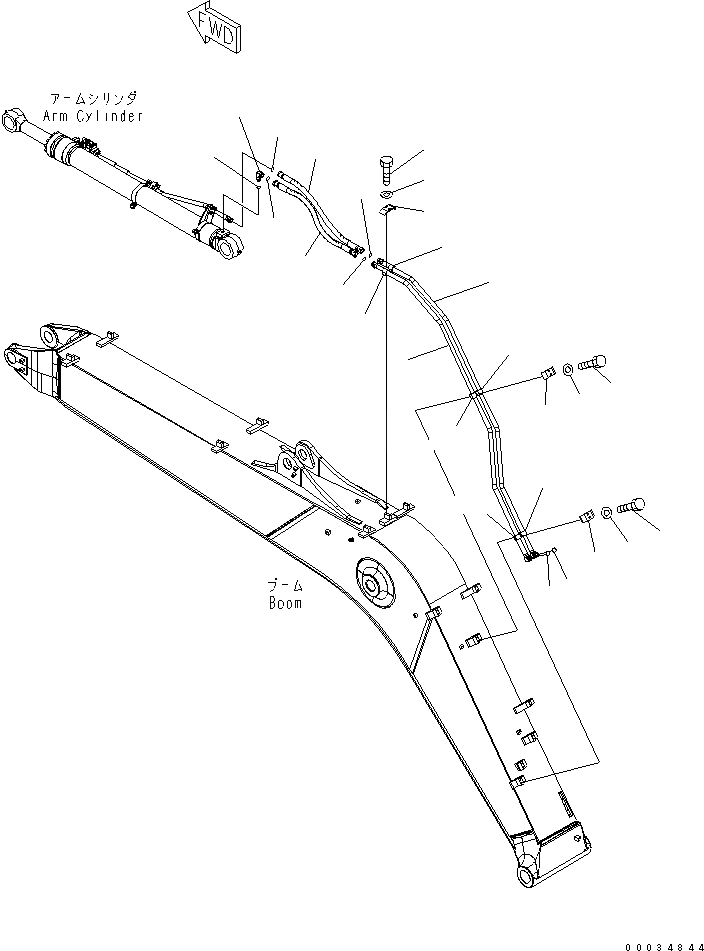 FWD

アームシリンダ
Arm Cylinder

ブーム
Boom

00034844