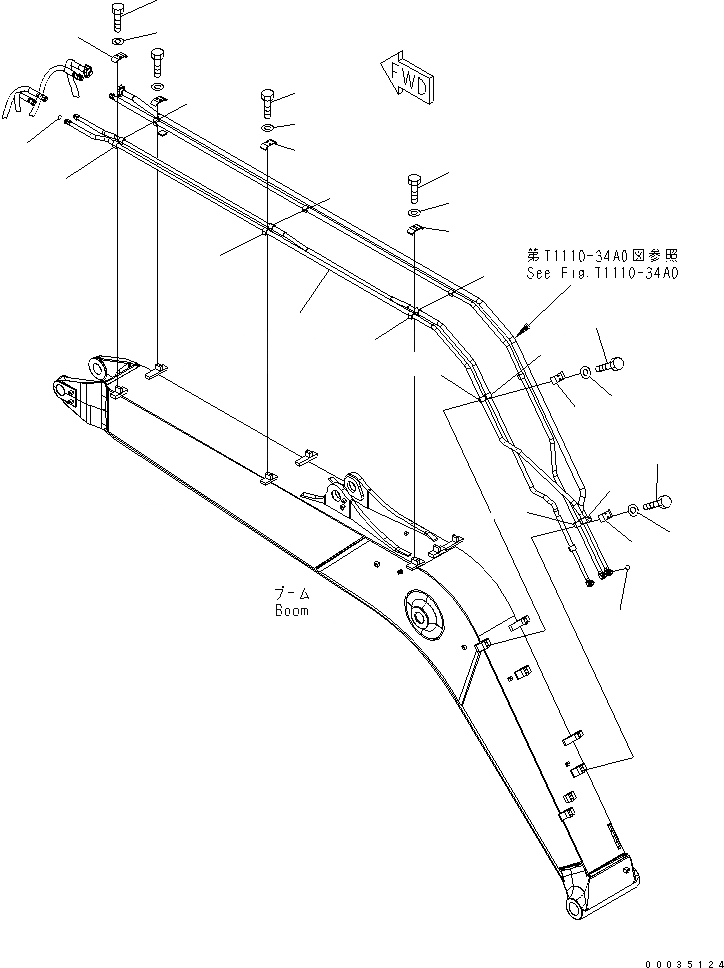 FWD

第T1110-34A0図参照
See Fig.T1110-34A0

ブーム
Boom

00035124