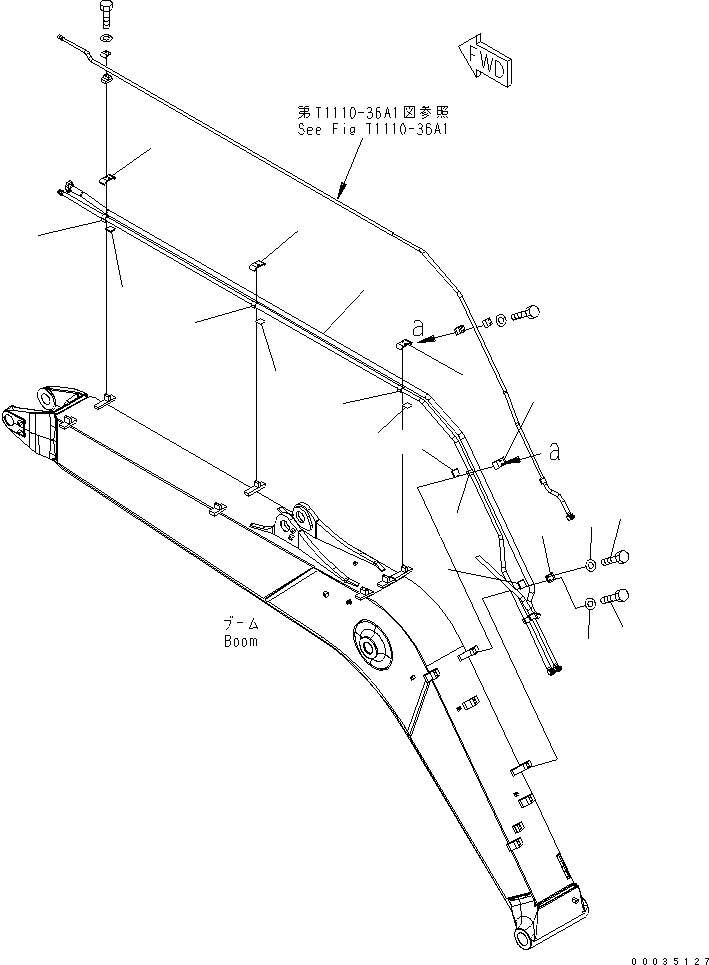 FWD

第T1110-36A1図参照
See Fig T1110-36A1

a

a

ブーム
Boom

00035127