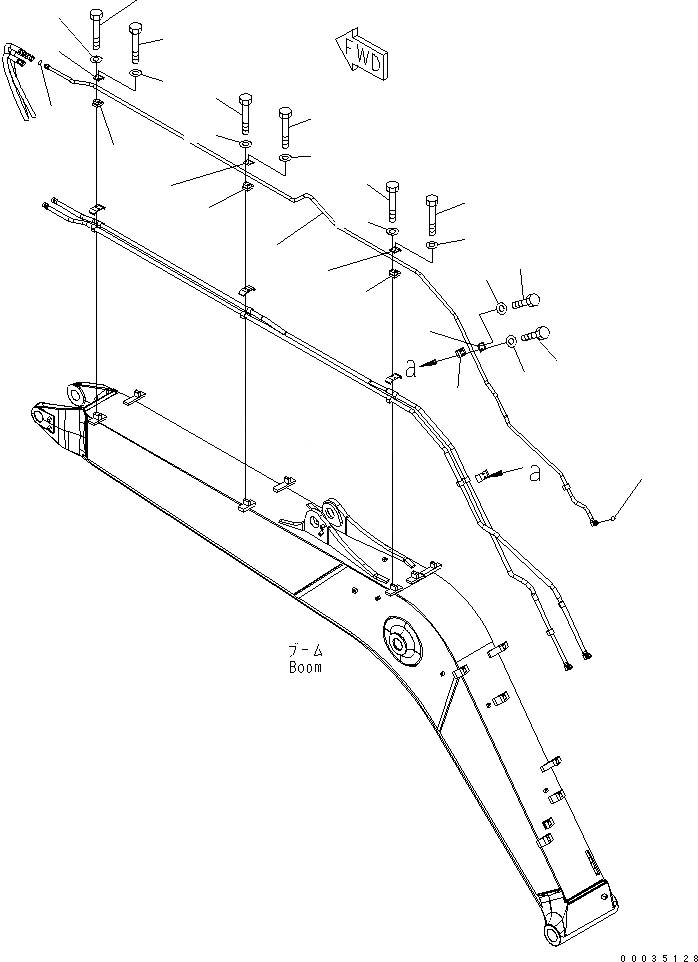 FWD

a

a

ブーム
Boom

00035128