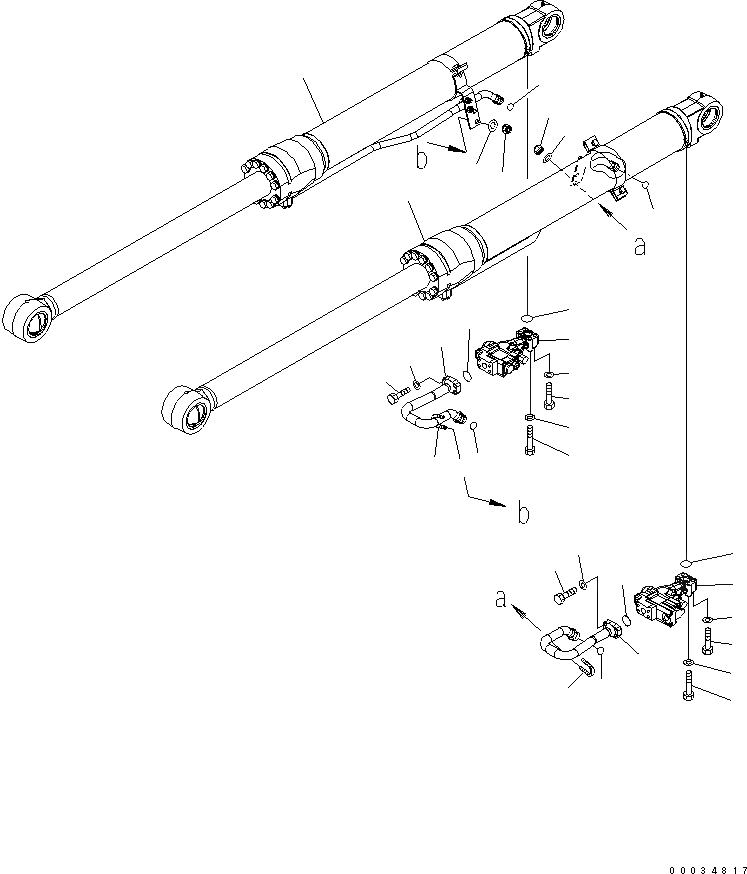 b
a
b
a
00034817