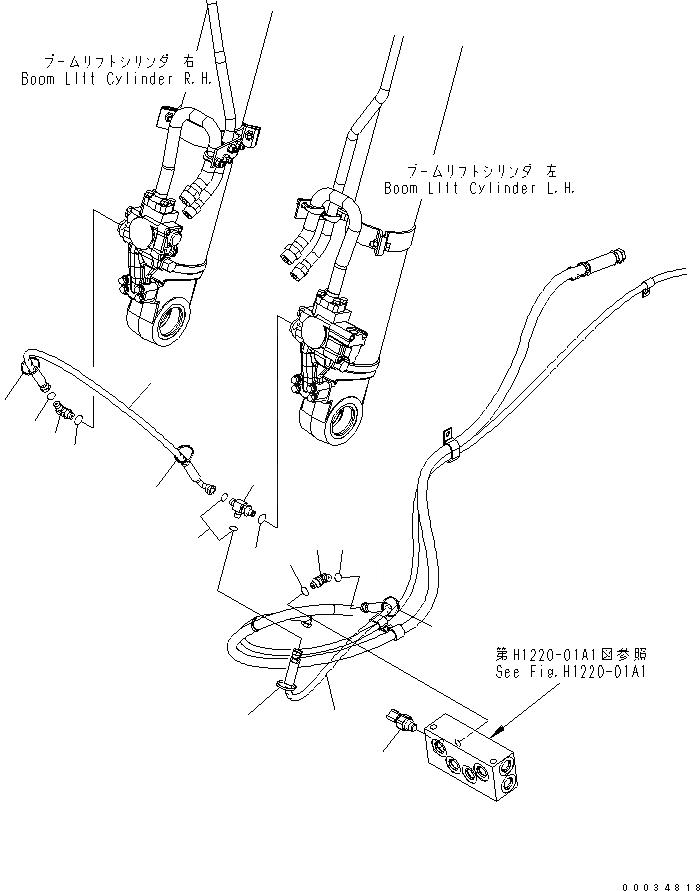 ブームリフトシリンダ 右
Boom Lift Cylinder R.H.

ブームリフトシリンダ 左
Boom Lift Cylinder L.H.

第H1220-01A1図参照
See Fig.H1220-01A1

00034818