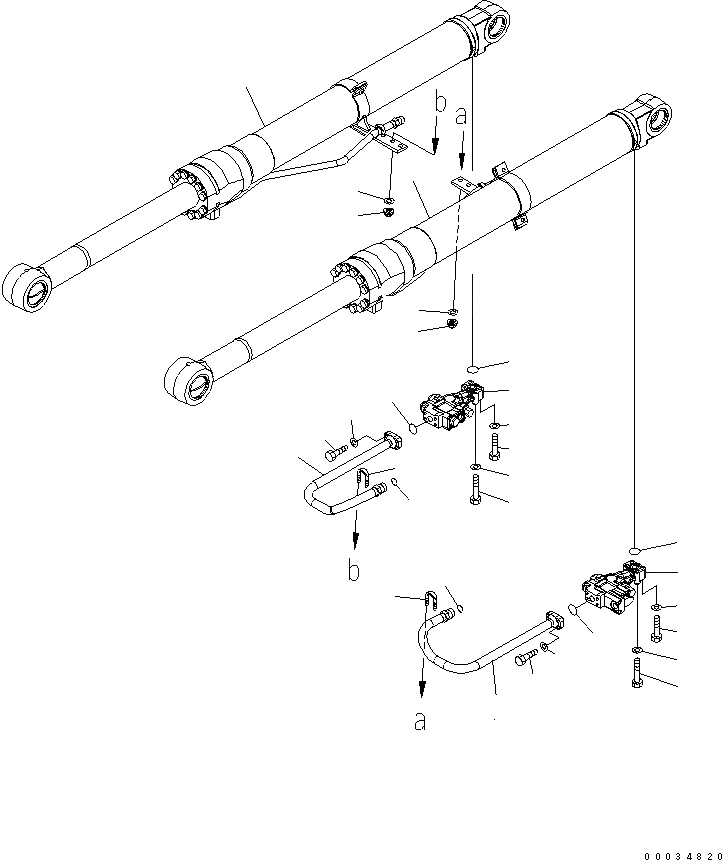 b
a
b
a
00034820