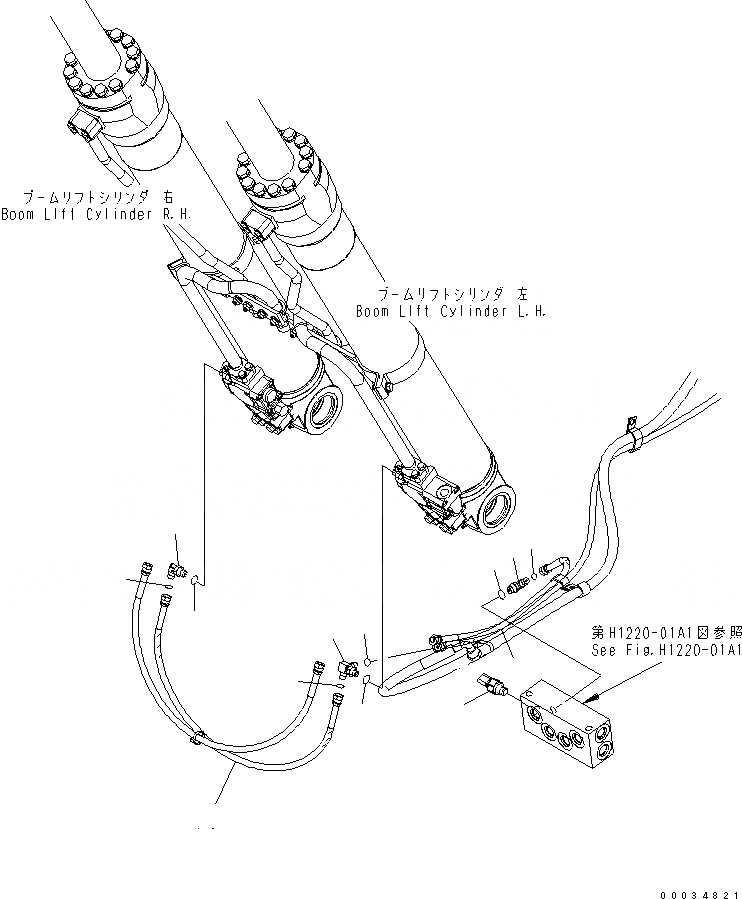 ブームリフトシリンダ 右
Boom Lift Cylinder R.H.

ブームリフトシリンダ 左
Boom Lift Cylinder L.H.

第H1220-01A1図参照
See Fig.H1220-01A1

00034821