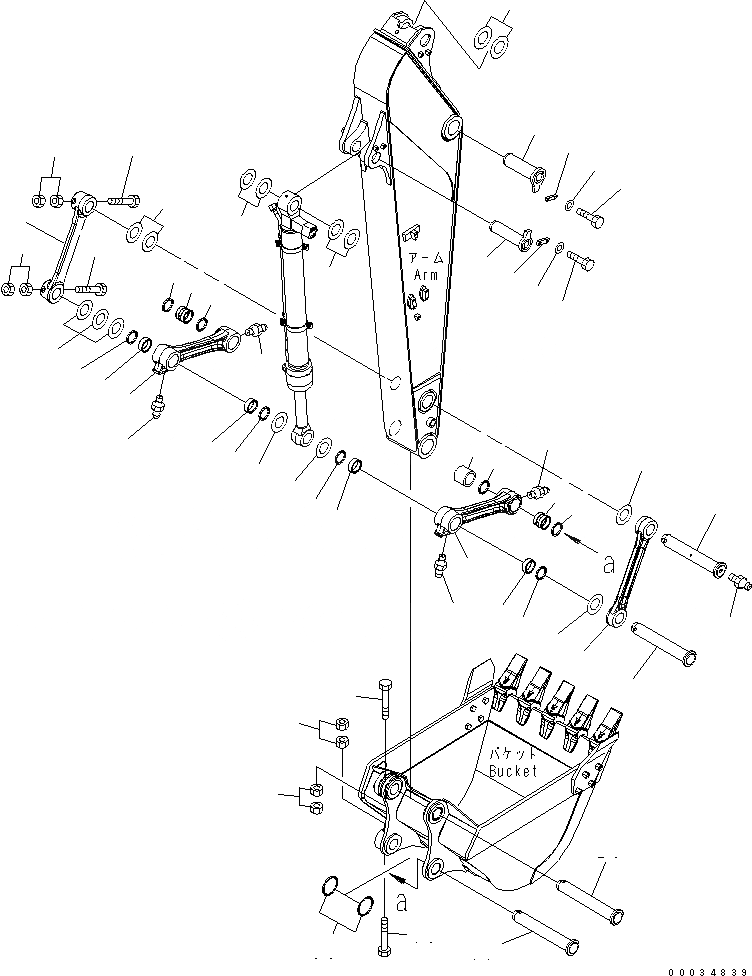 アーム
Arm

a

バケット
Bucket

a

00034839