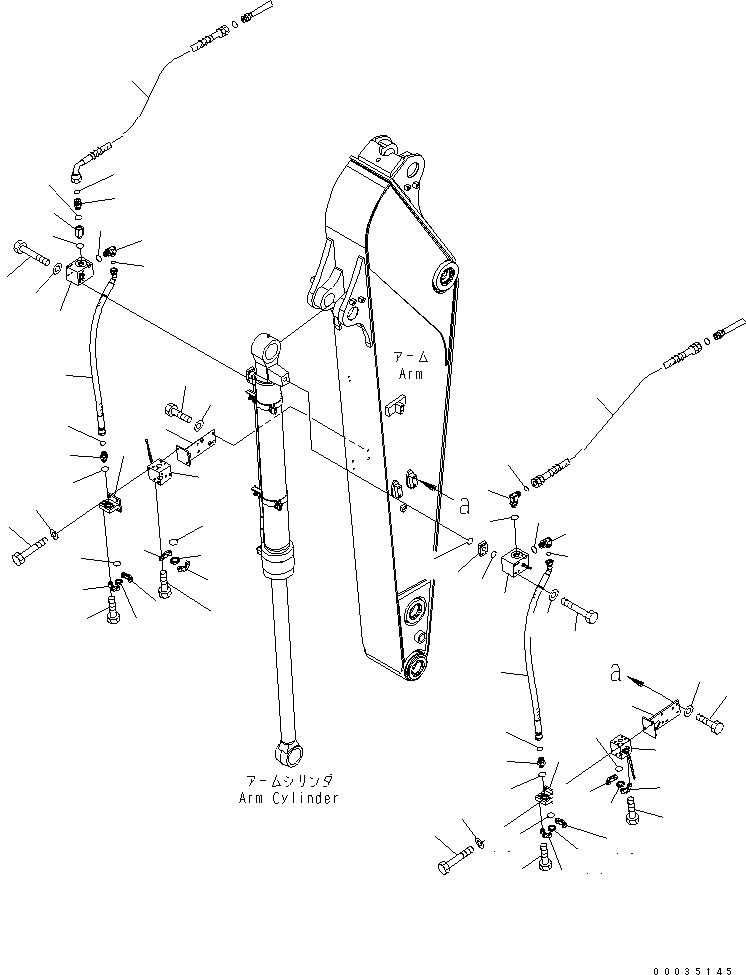 アーム
Arm

a

a

アームシリンダ
Arm Cylinder

00035145