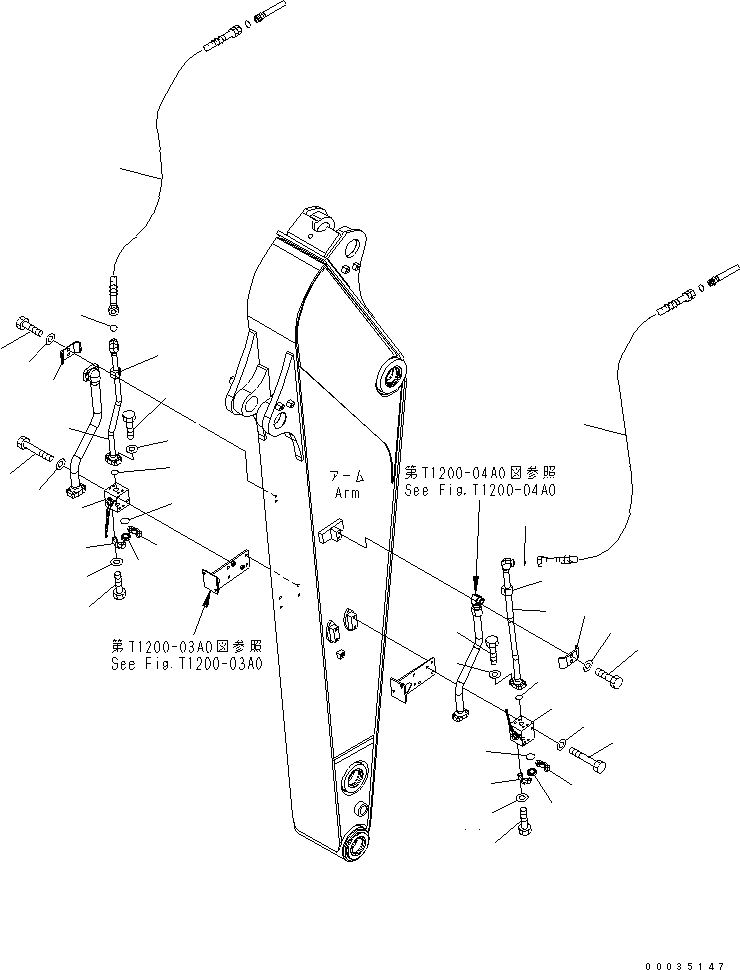 アーム
Arm

第T1200-04A0図参照
See Fig.T1200-04A0

第T1200-03A0図参照
See Fig.T1200-03A0

00035147