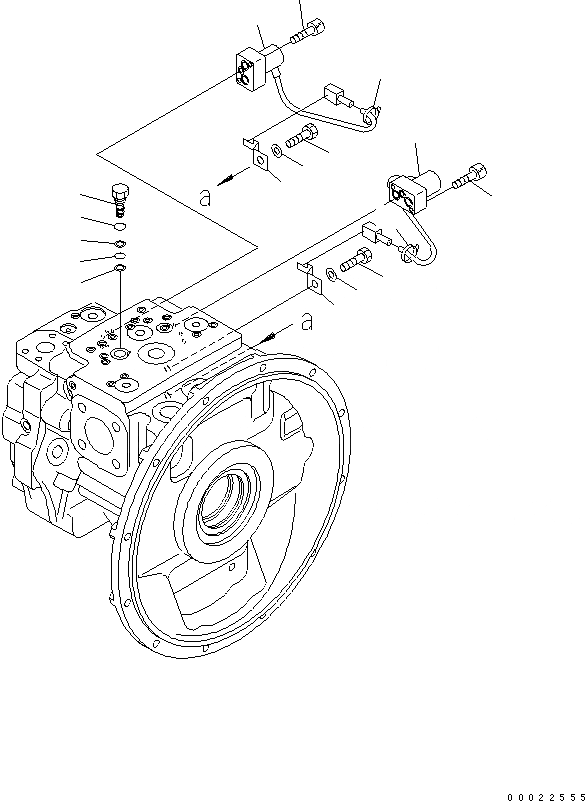 a

a

00022555