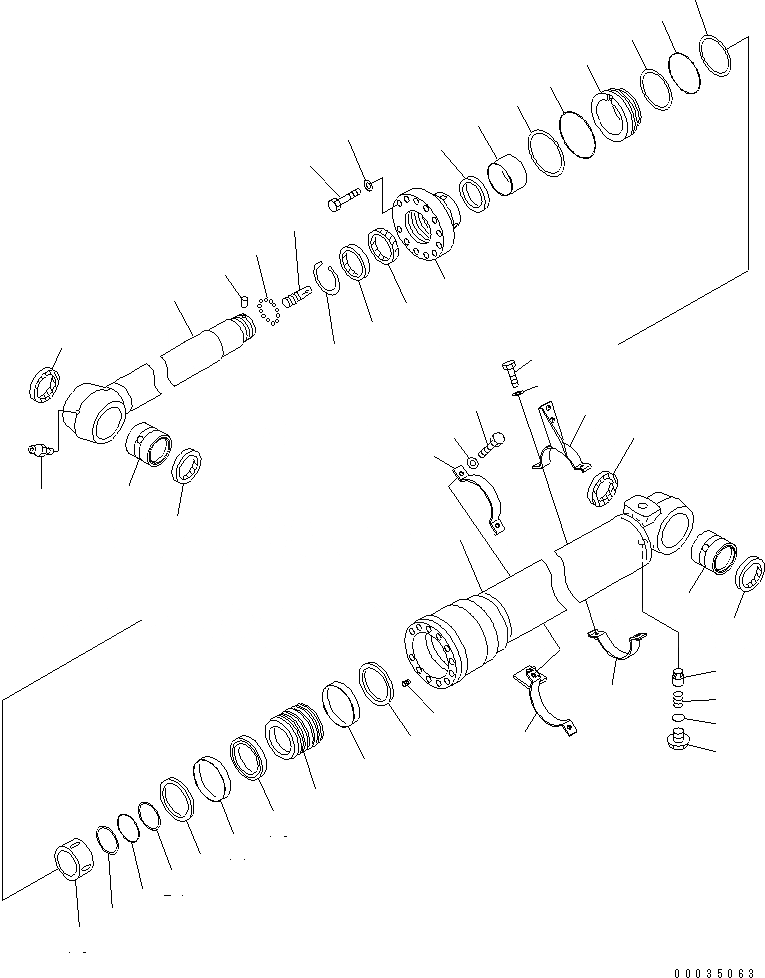 00035063