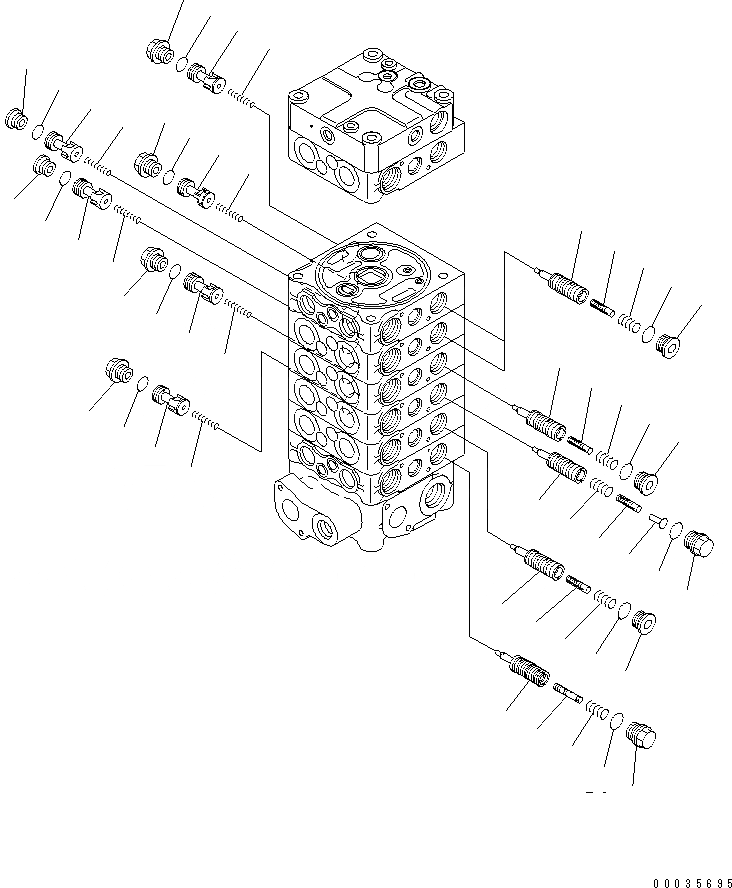 00035695