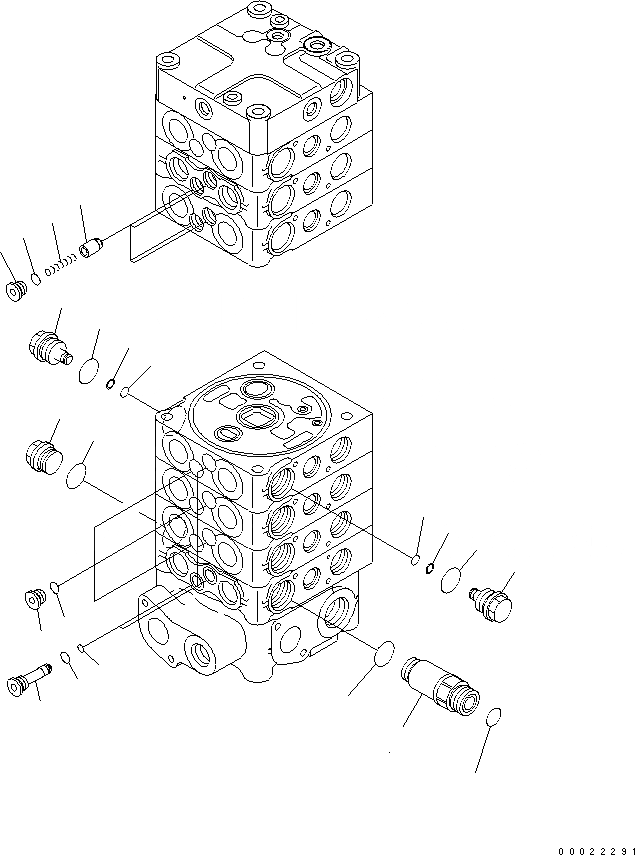 00022291