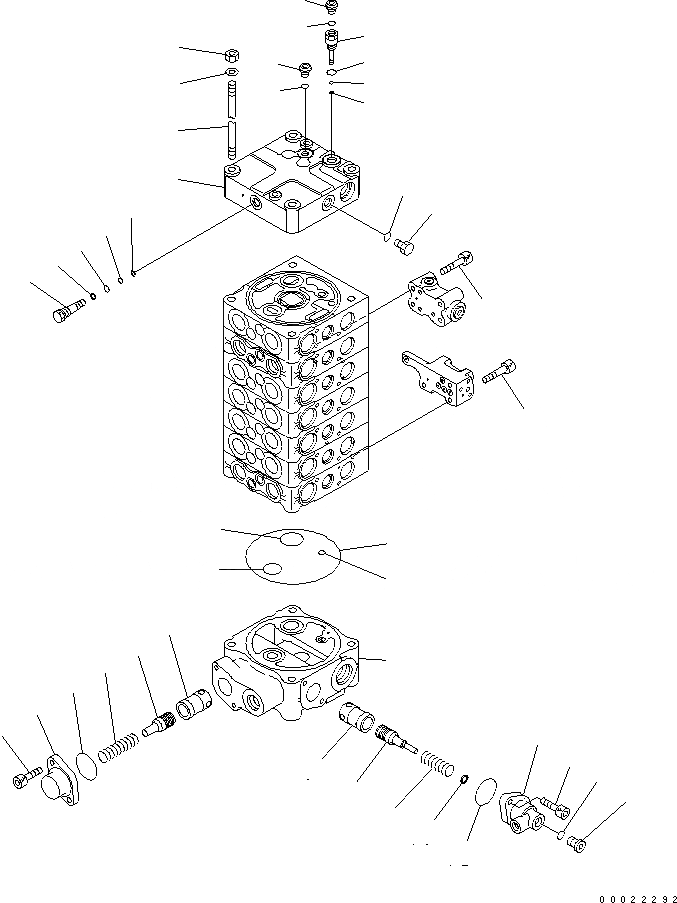 00022292