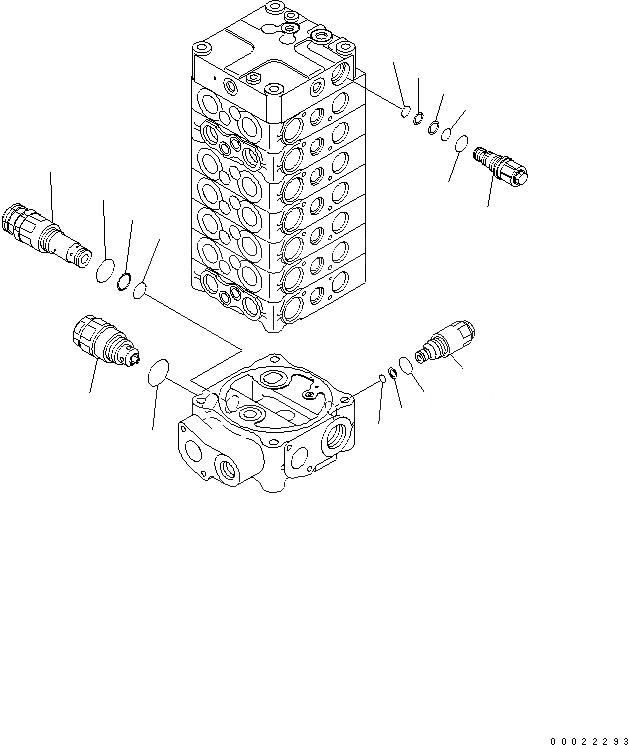 00022293