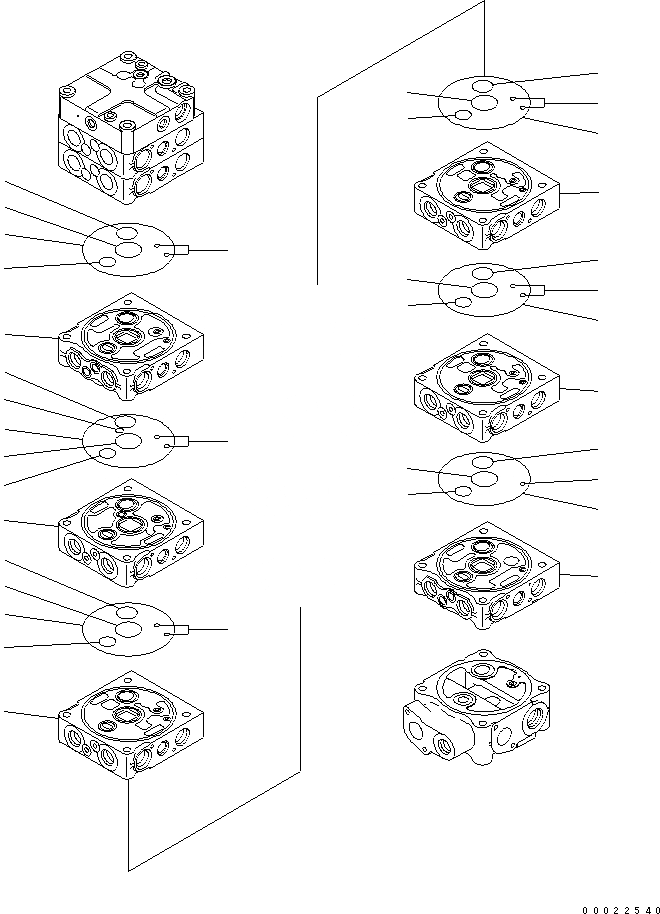 00022540