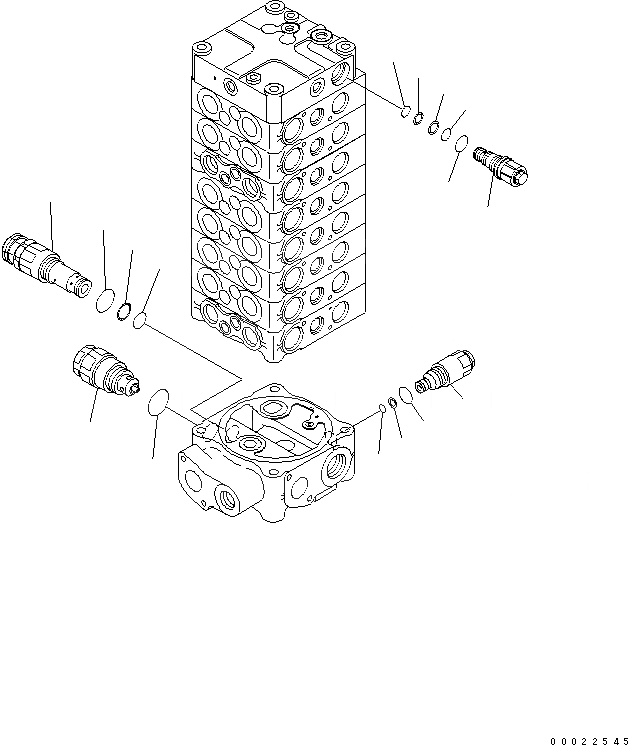 00022545