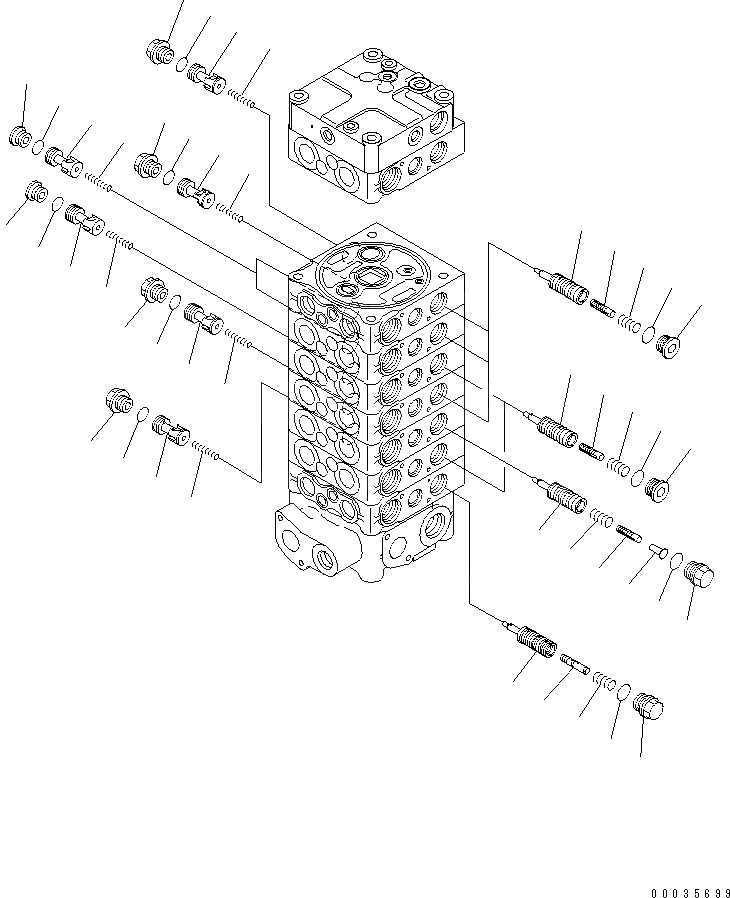 00035699