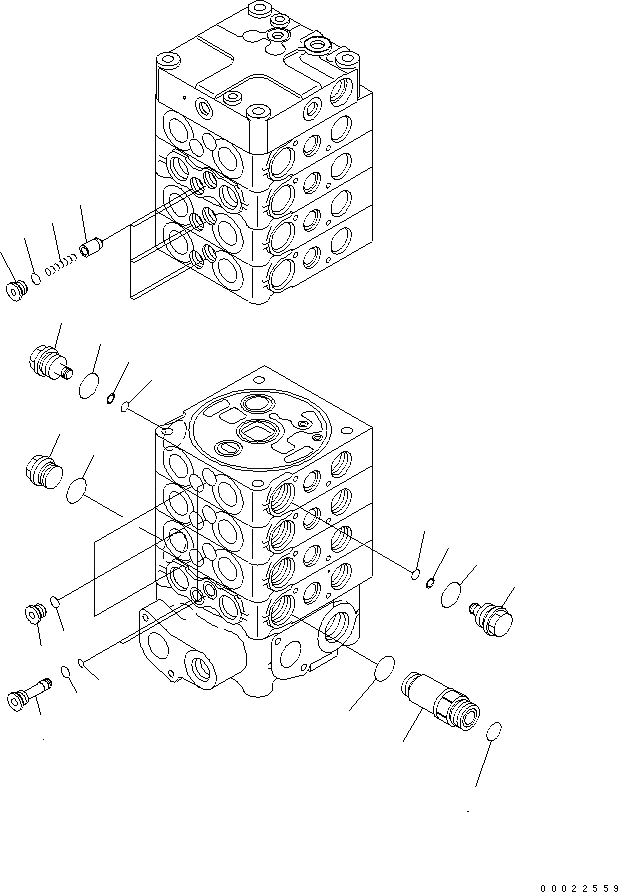 00022559