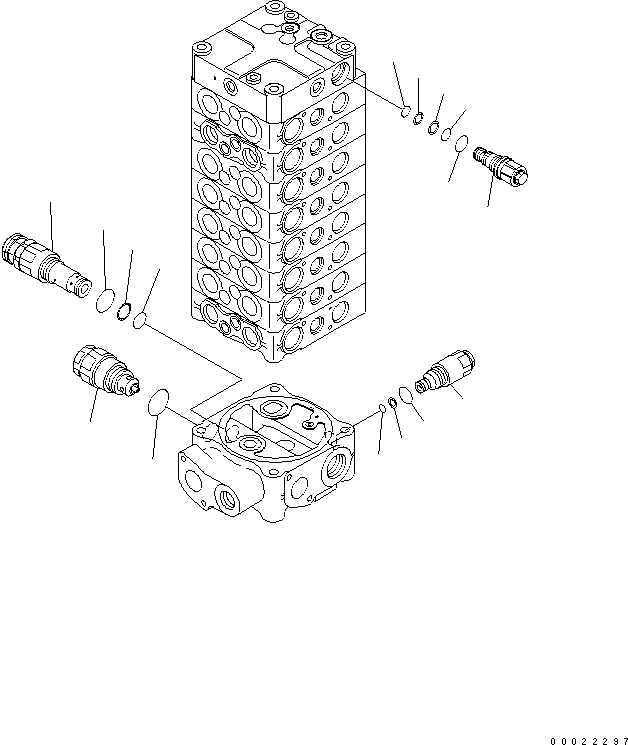 00022297