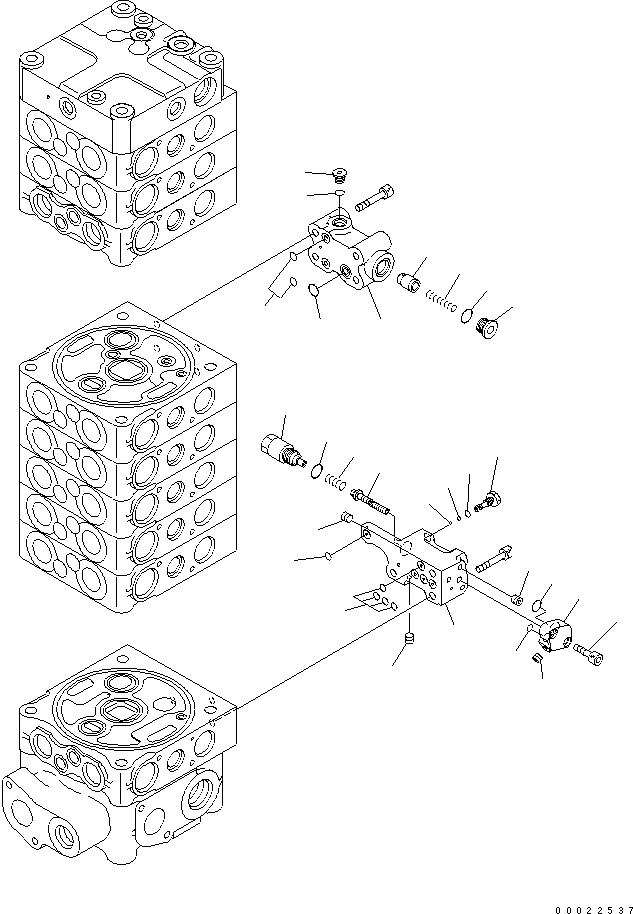 00022537