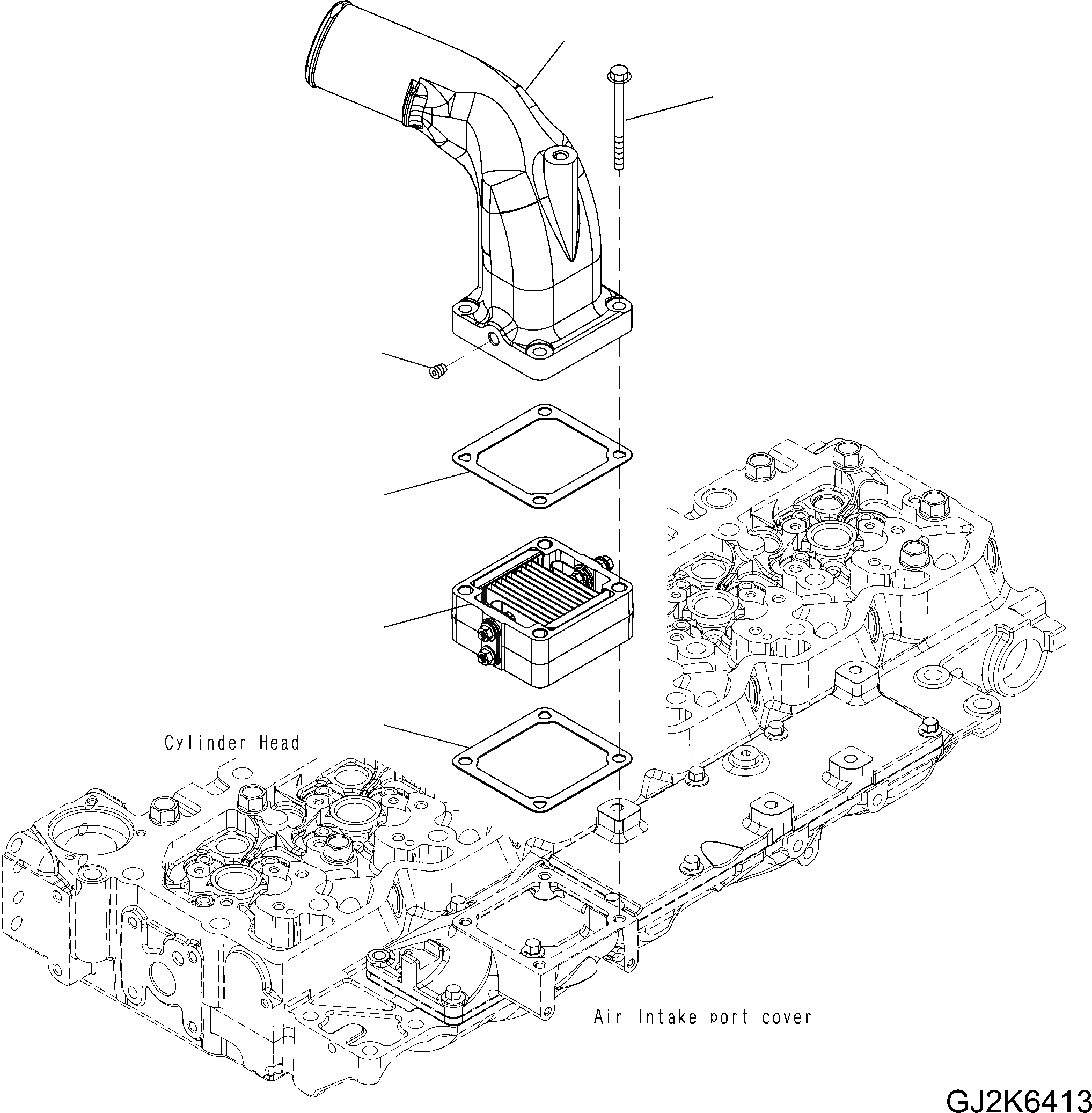 Cylinder Head

Air Intake port cover

GJ2K6413