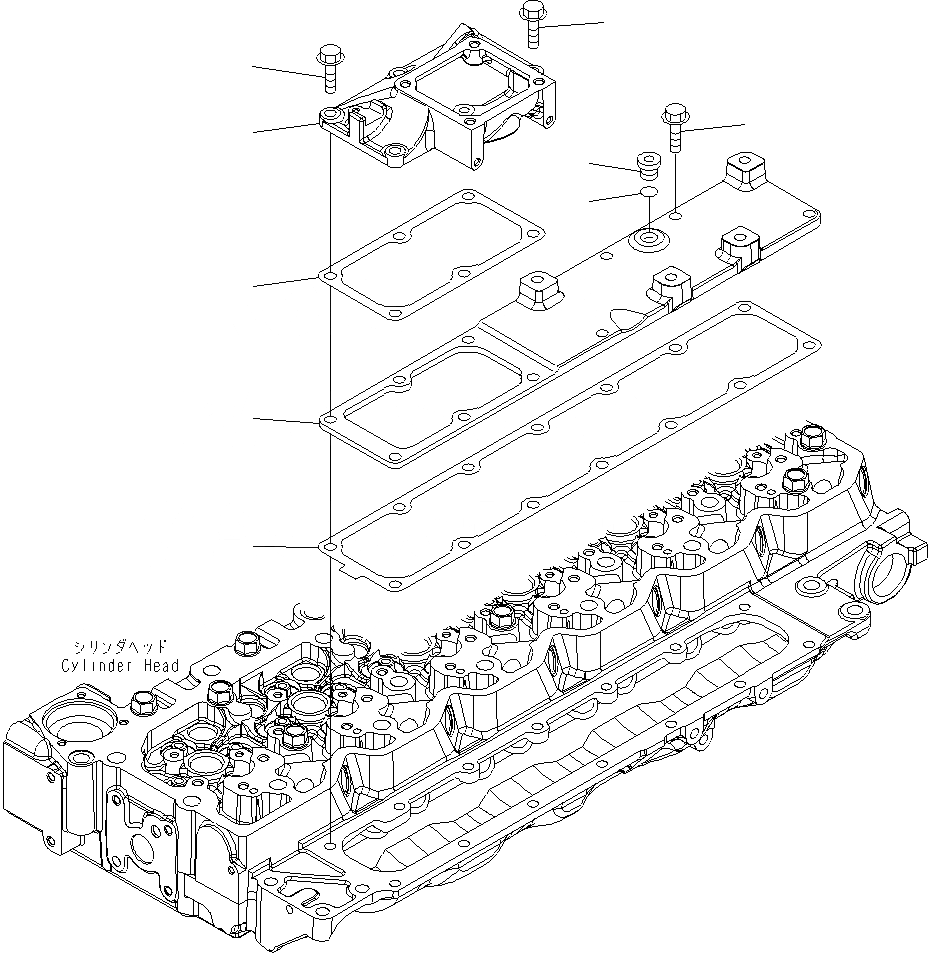 シリンダヘッド
Cylinder Head