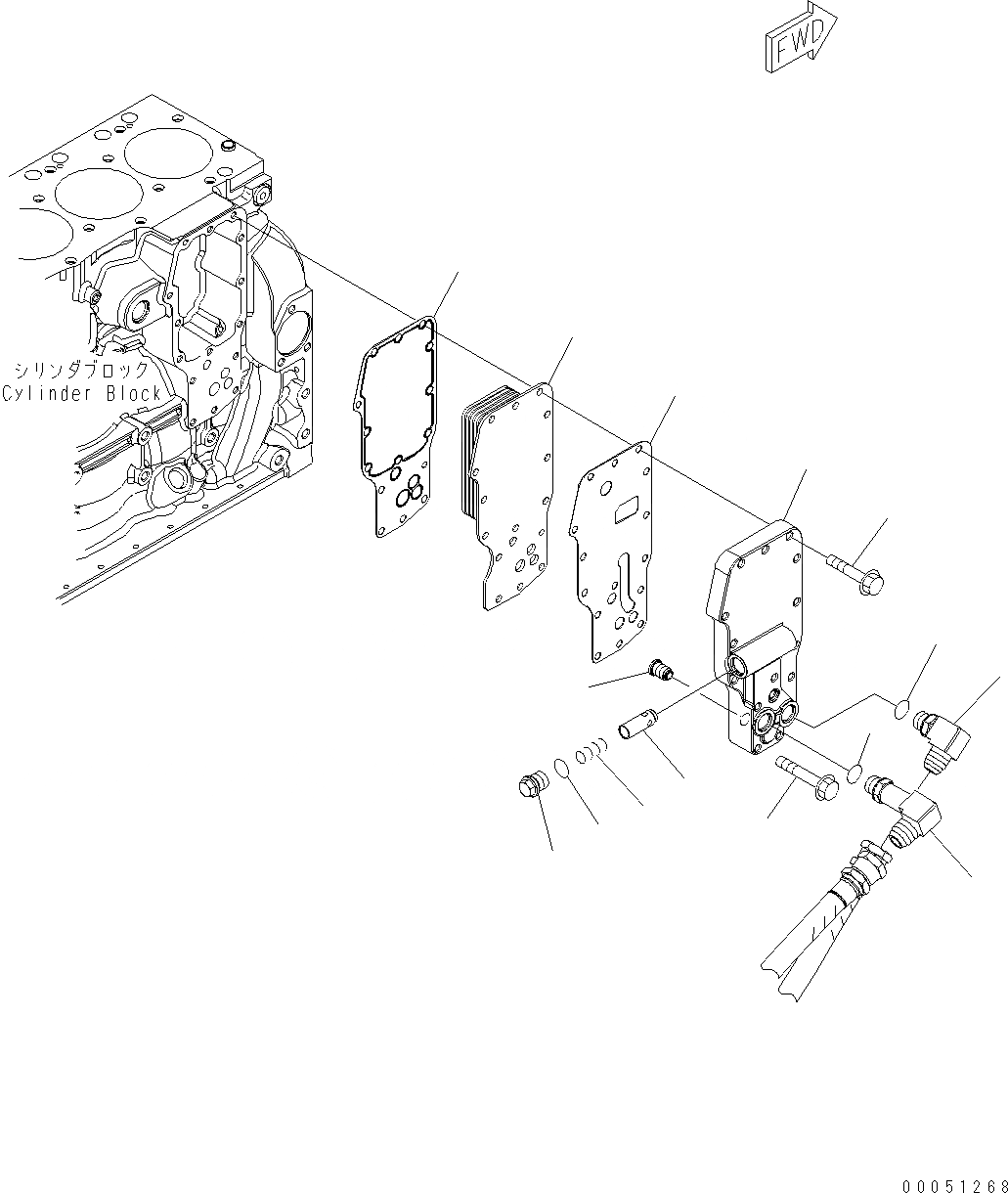 FWD

シリンダブロック
Cylinder Block

00051268