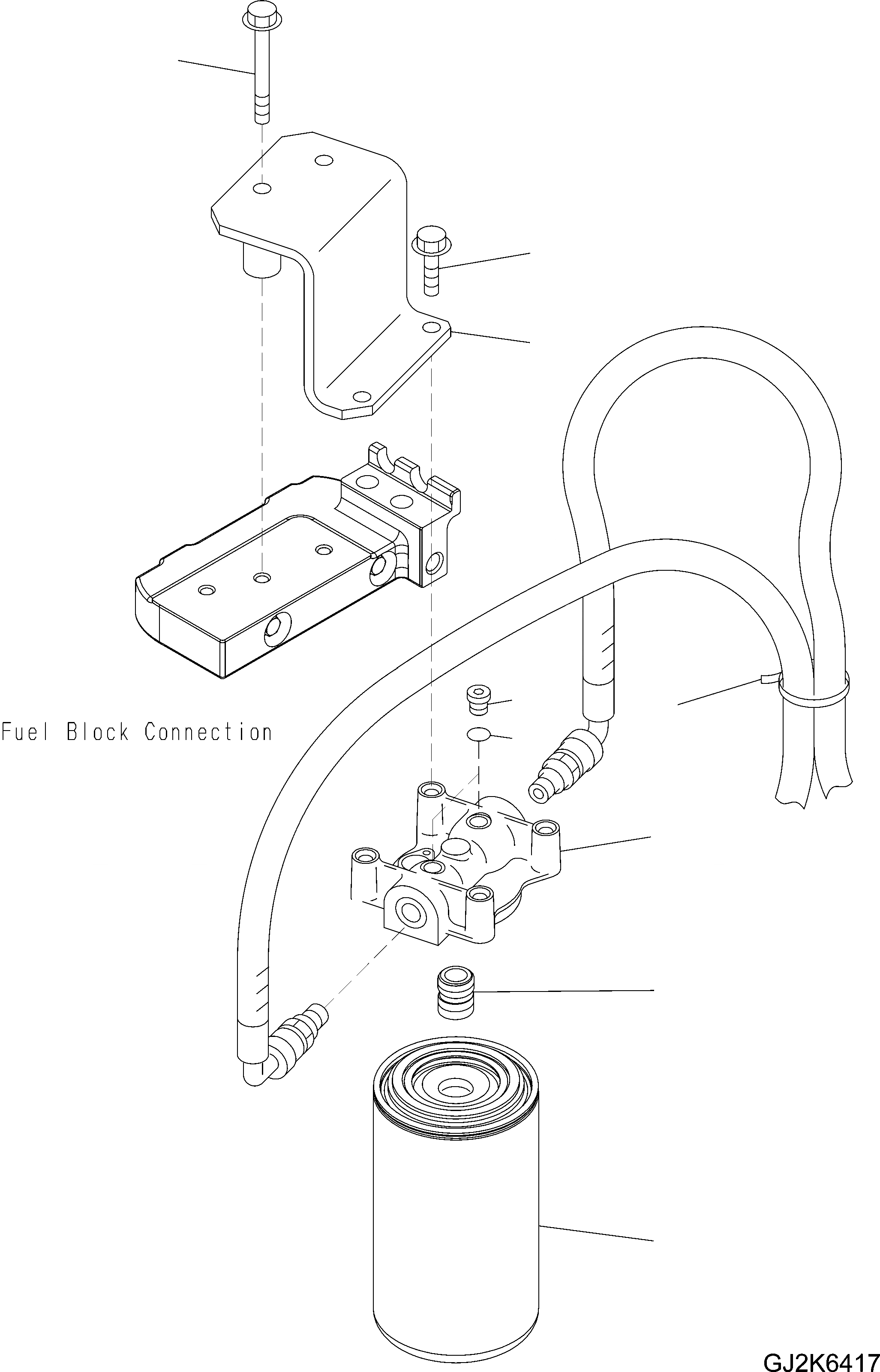 Fuel Block Connection

GJ2K6417