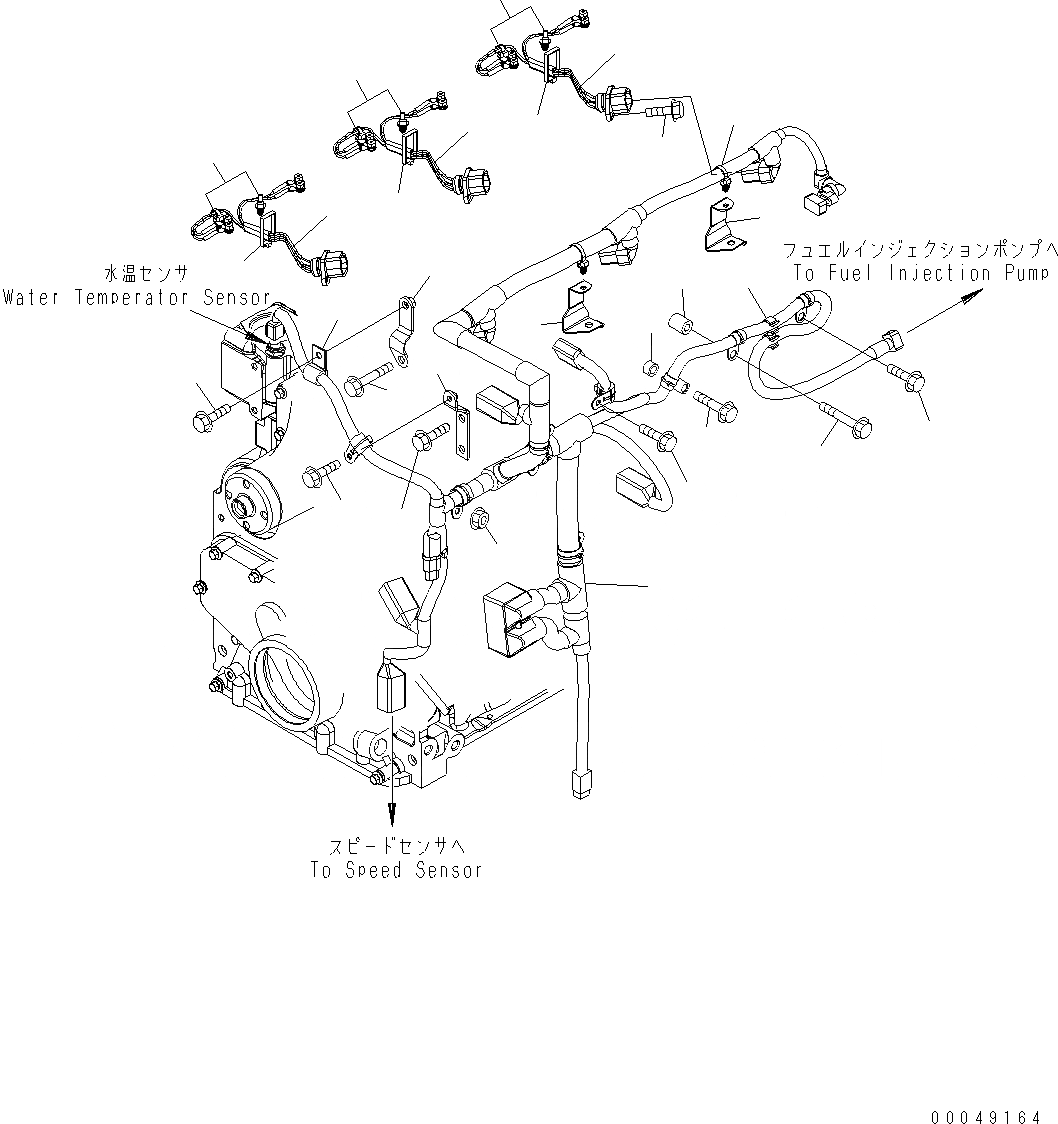 水温センサ
Water Temperator Sensor

フュエルインジェクションポンプへ
To Fuel Injection Pump

スピードセンサへ
To Speed Sensor

00049164