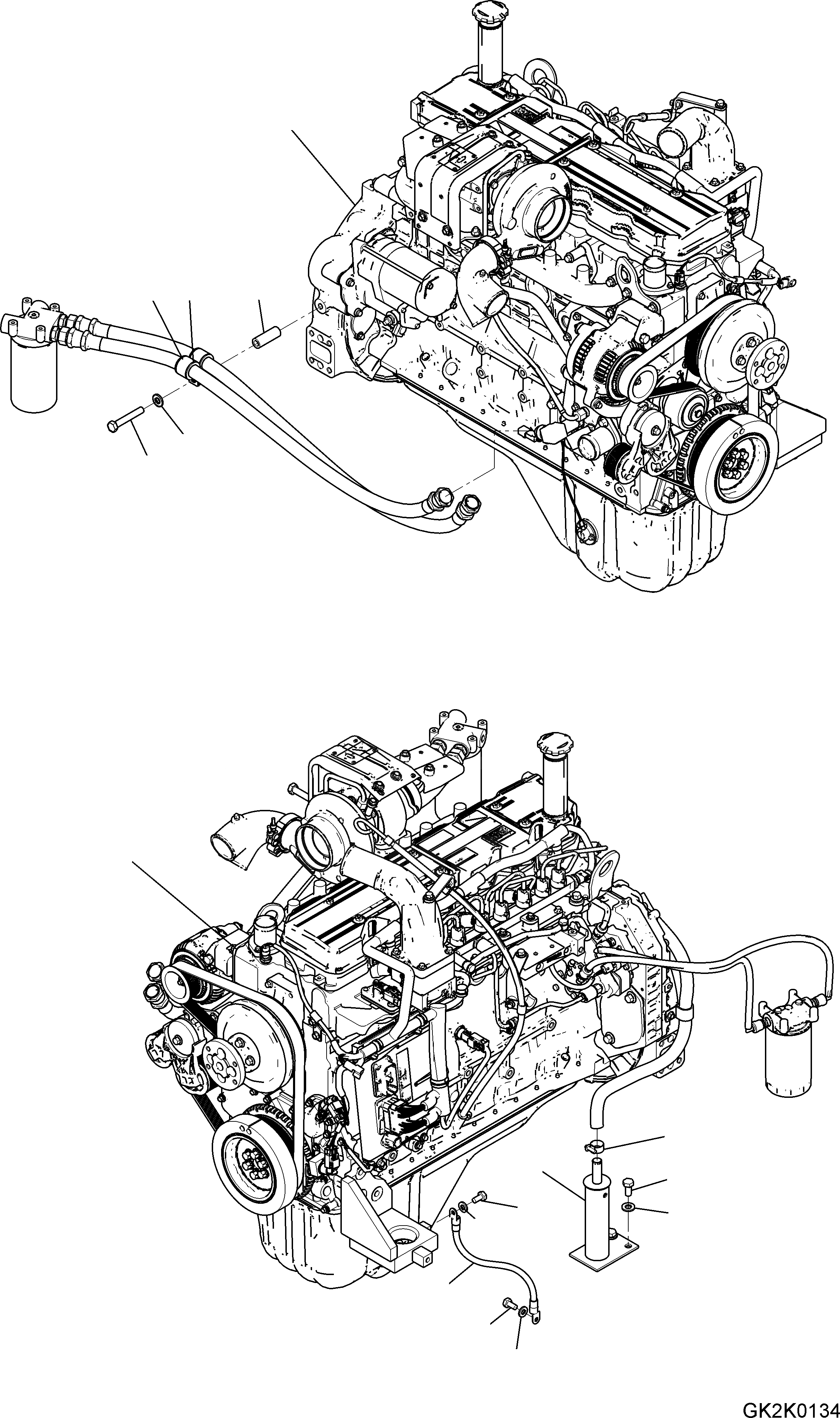 GK2K0134