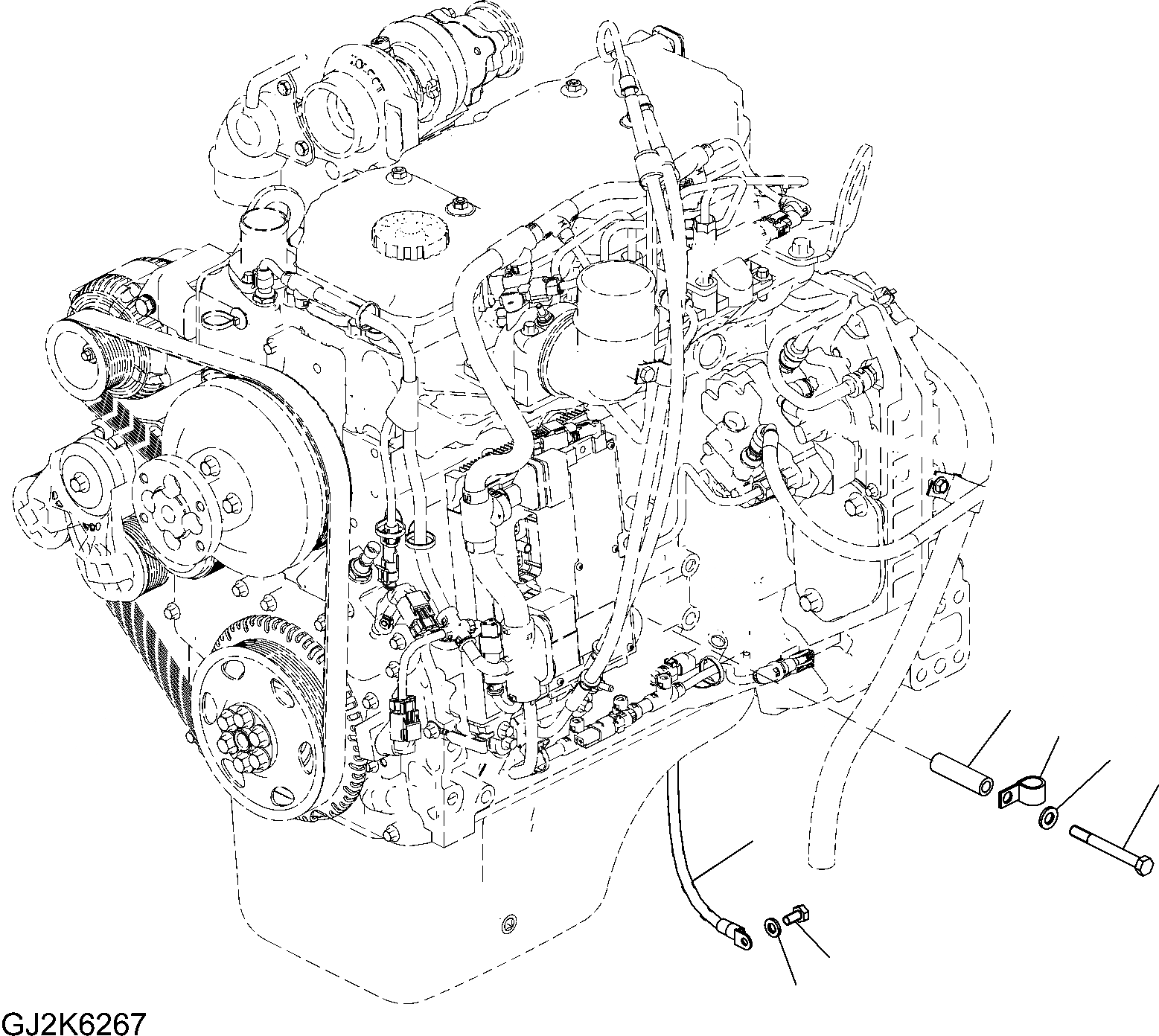 GJ2K6267