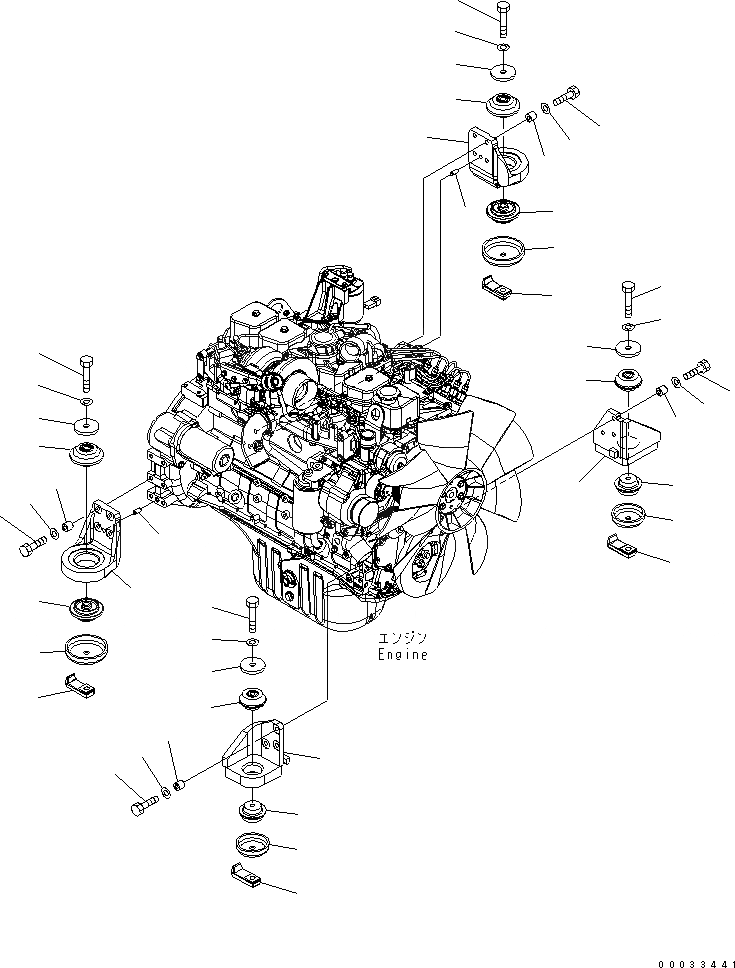 エンジン
Engine

00033441