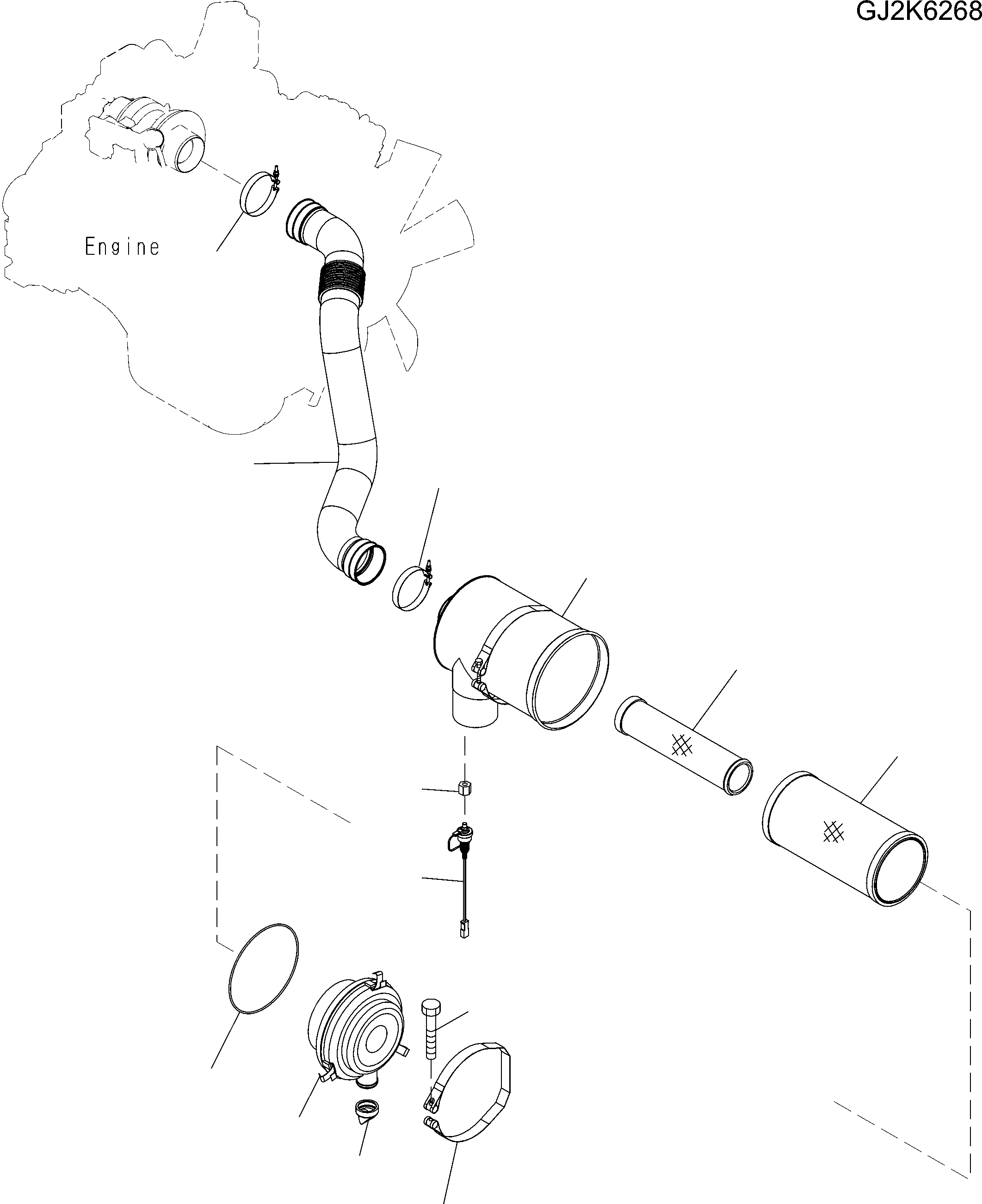 GJ2K6268

Engine