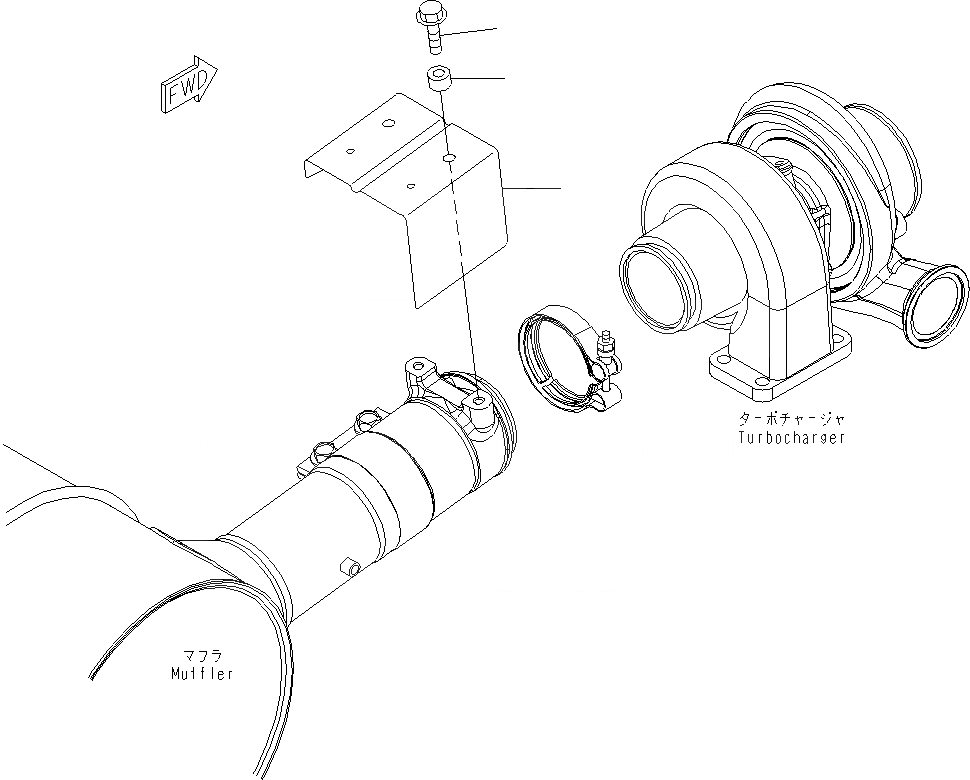 FWD

ターボチャージャ
Turbocharger

マフラ
Muffler