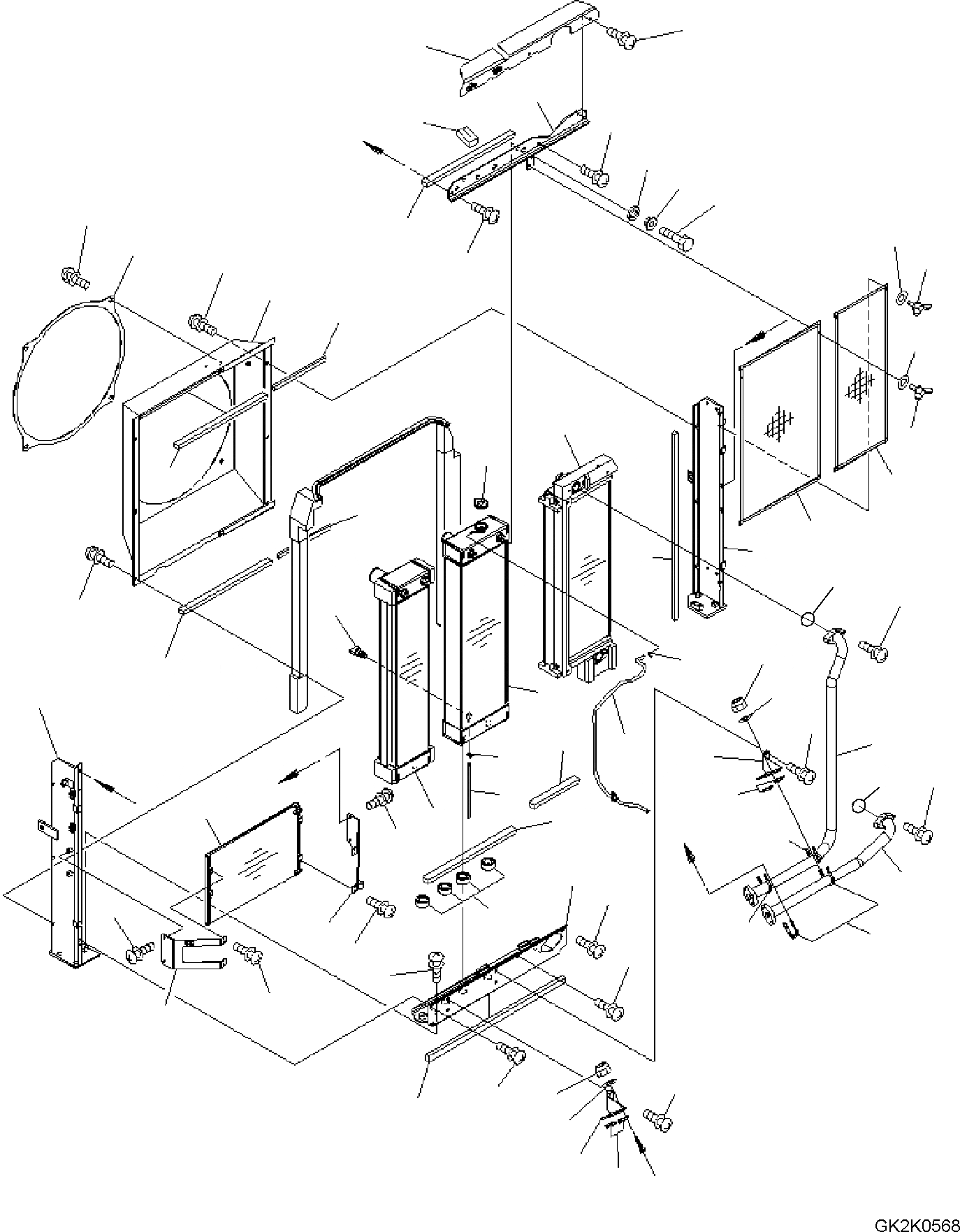 GK2K0568