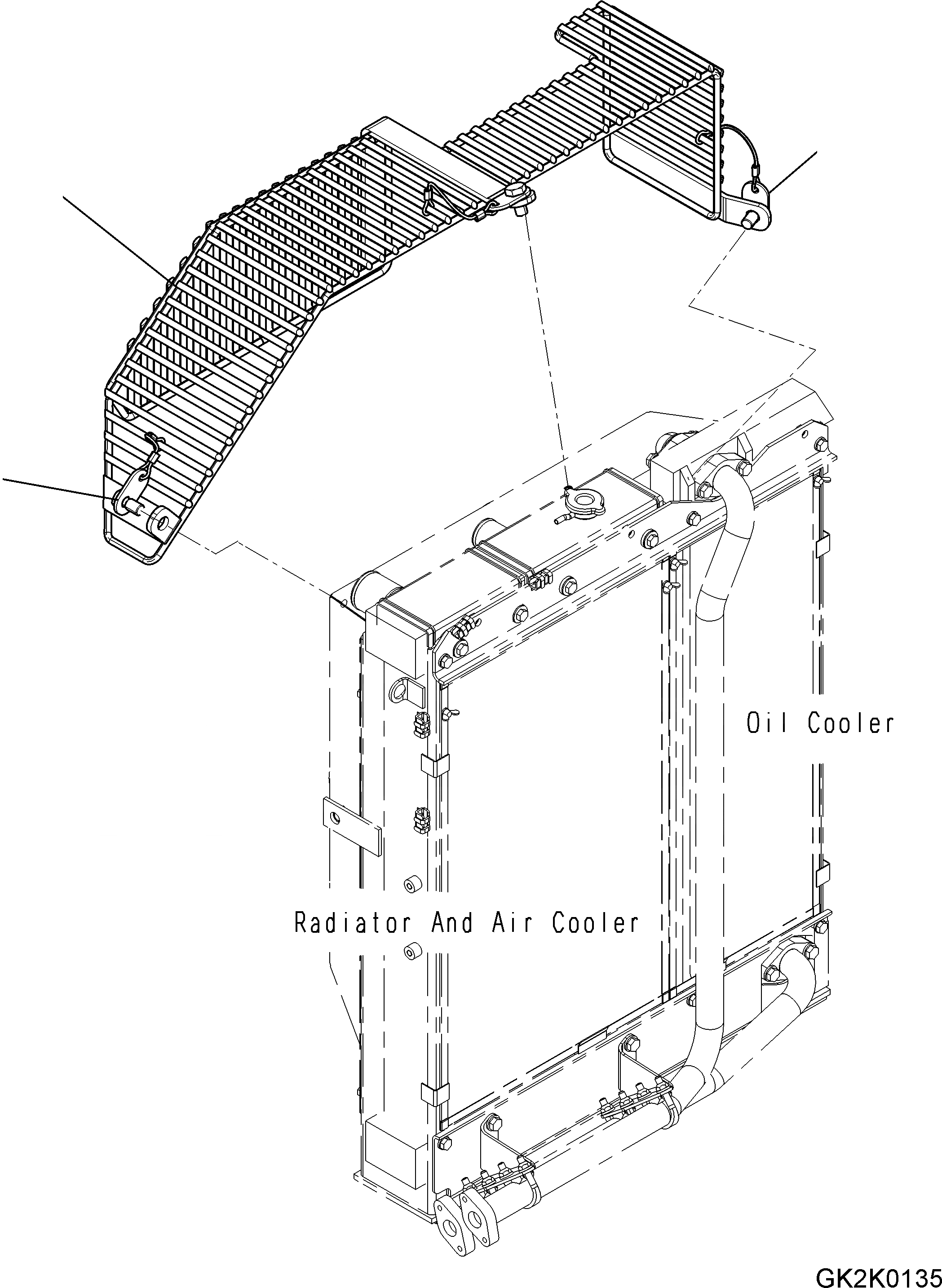 Oil Cooler

Radiator And Air Cooler

GK2K0135