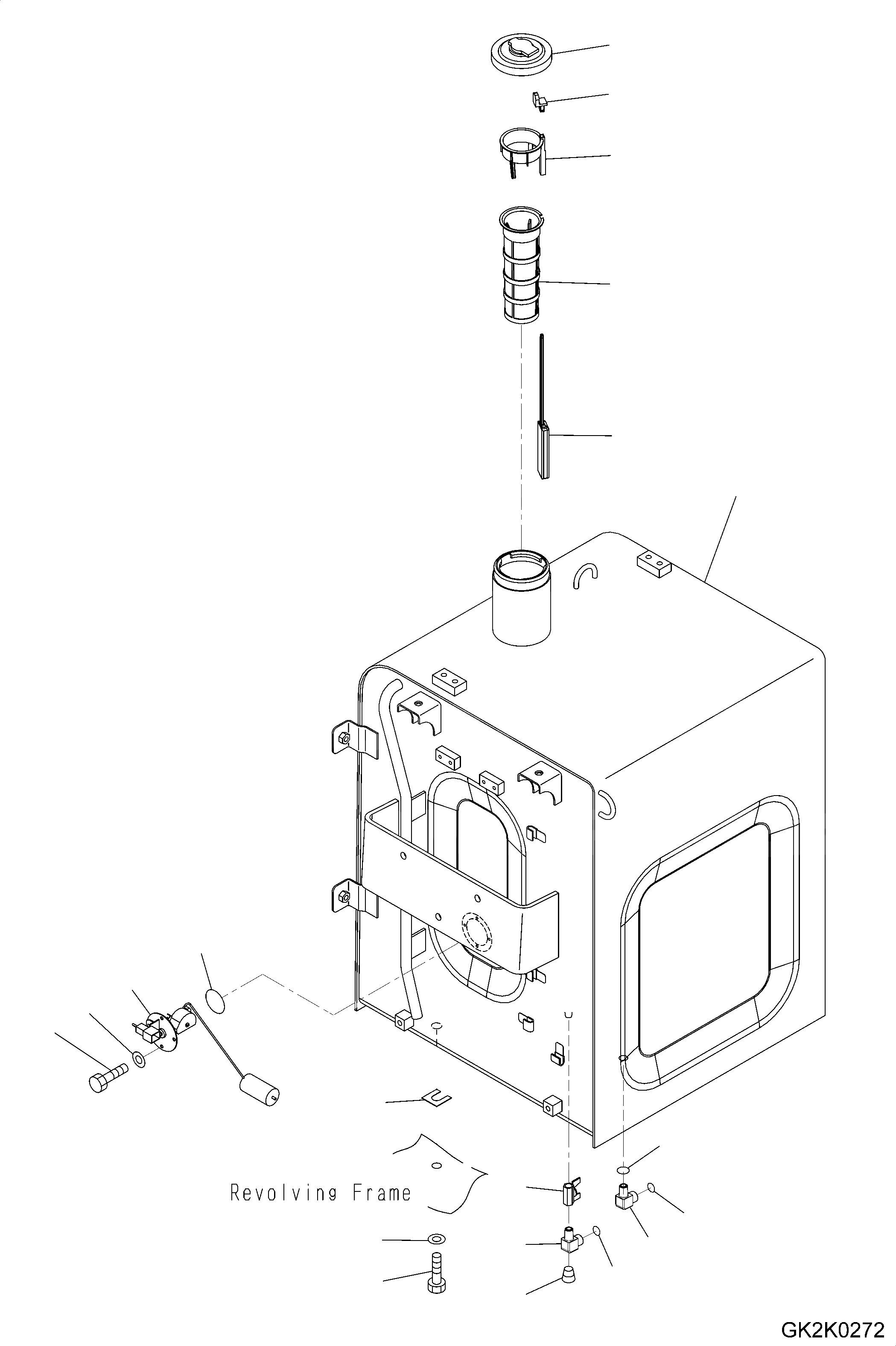 Revolving Frame

GK2K0272