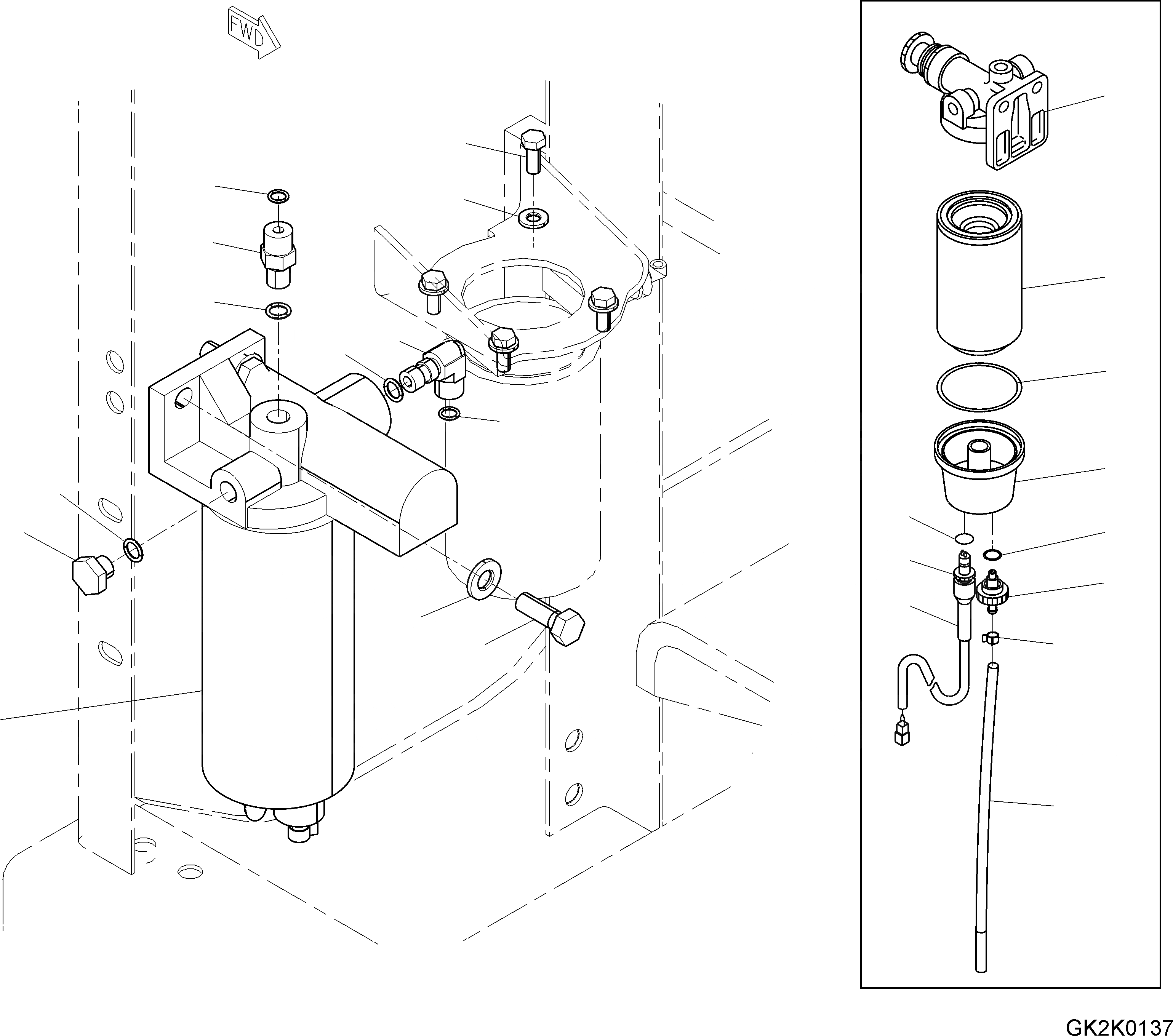 FWD

GK2K0137