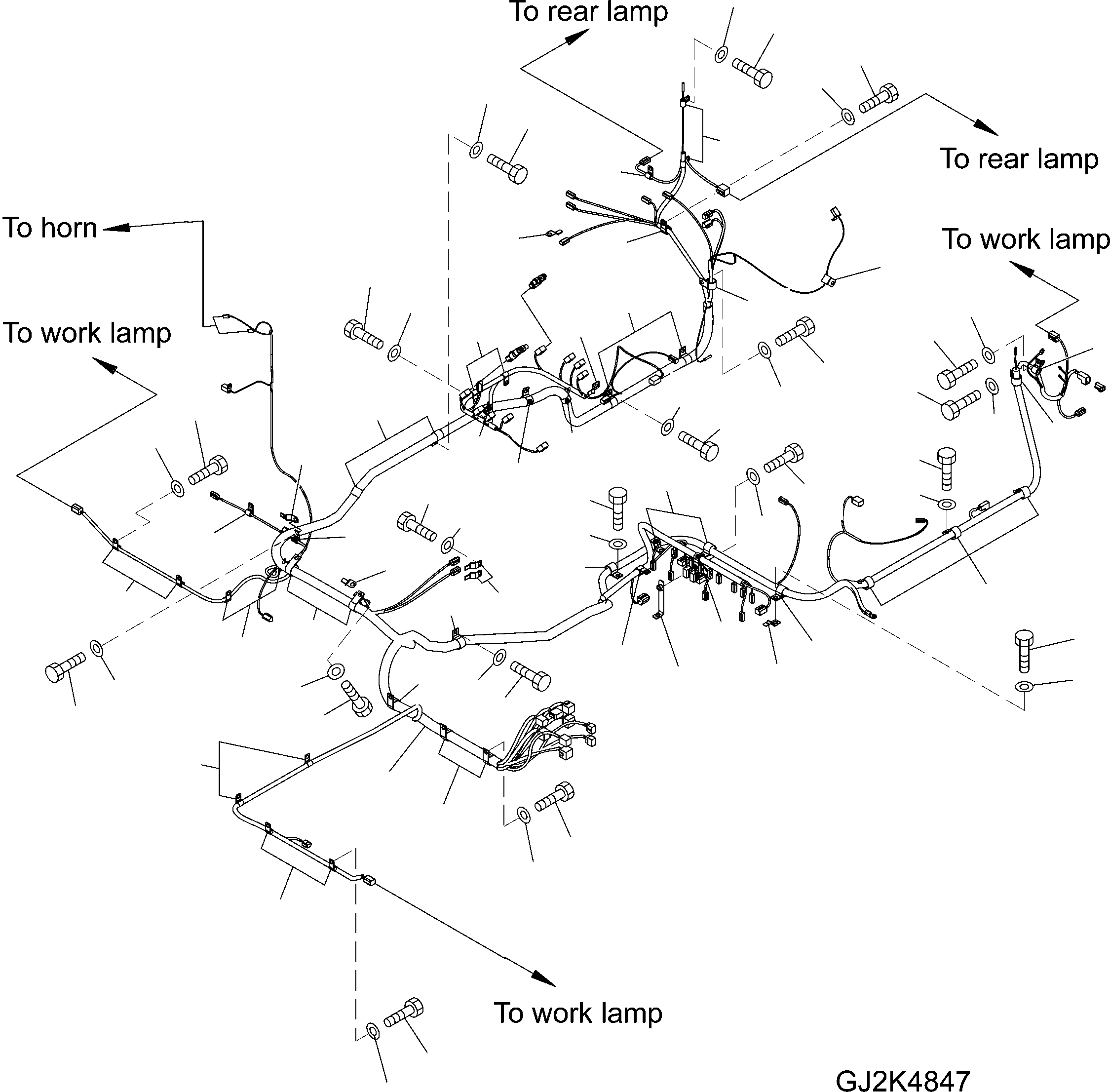 To rear lamp

To rear lamp

To horn

To work lamp

To work lamp

To work lamp

GJ2K4847