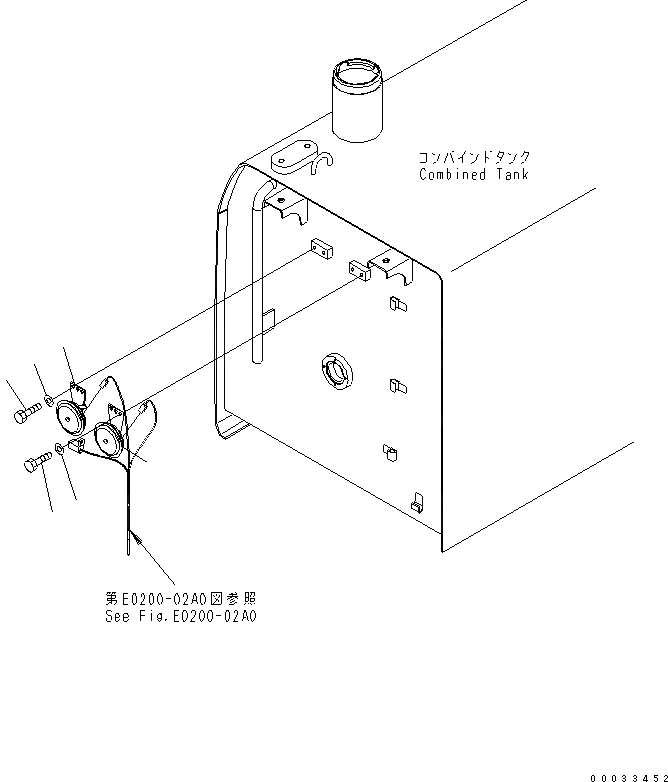 コンバインドタンク
Combined Tank

第E0200-02A0図参照
See Fig.E0200-02A0

00033452