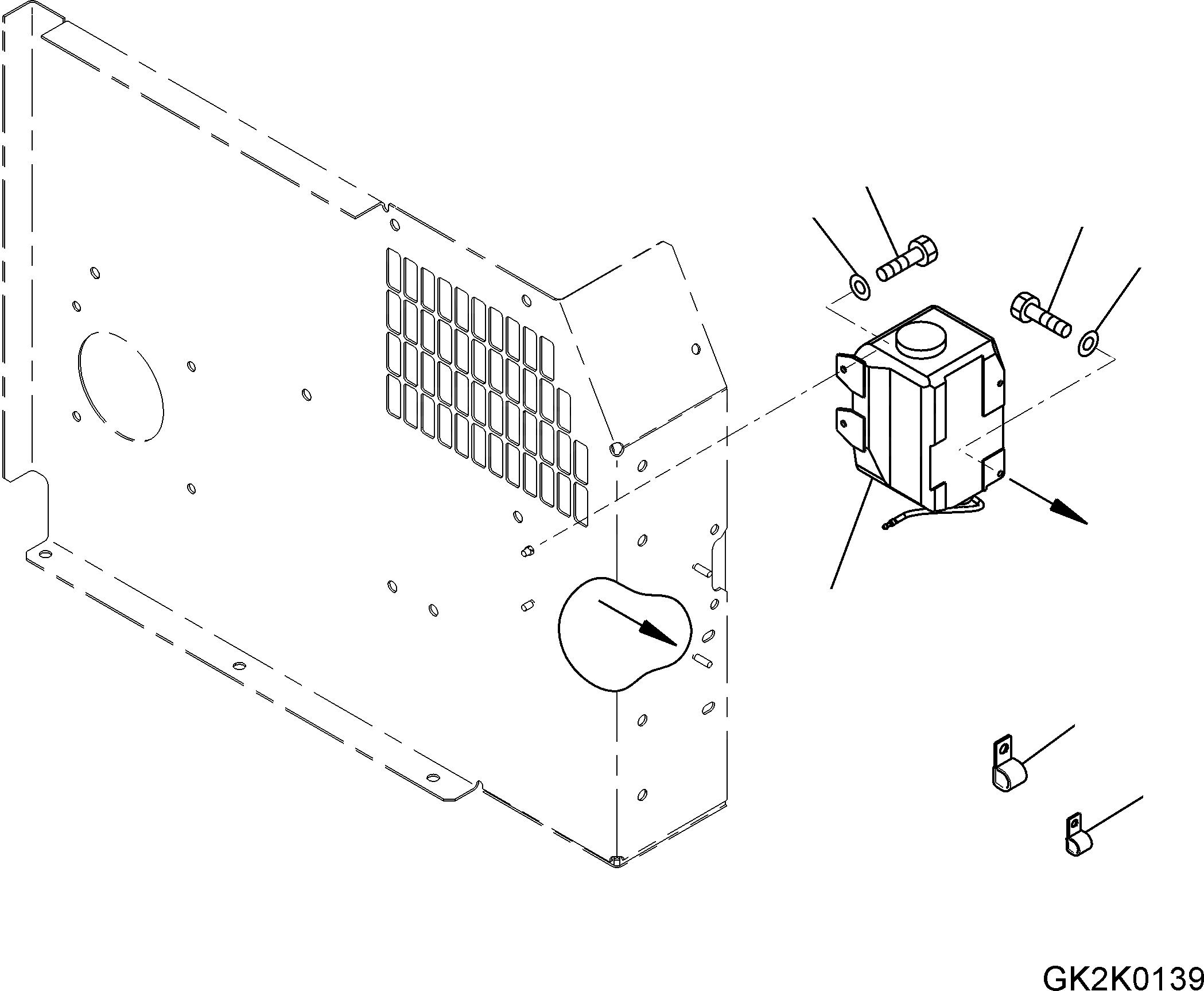 GK2K0139